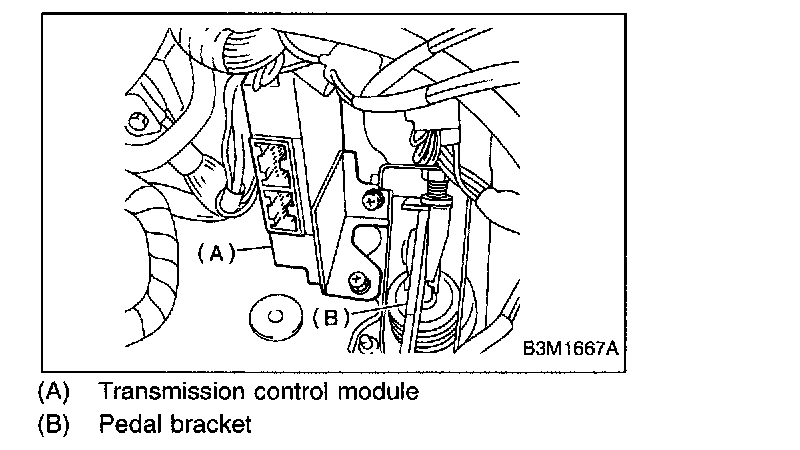 (A)

(B)

B3M1667A

(A) Transmission control module

(B) Pedal bracket