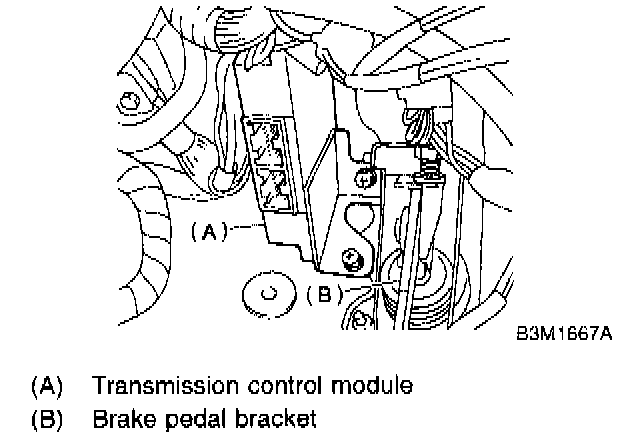 (A)
(B)
B3M1667A

(A) Transmission control module
(B) Brake pedal bracket