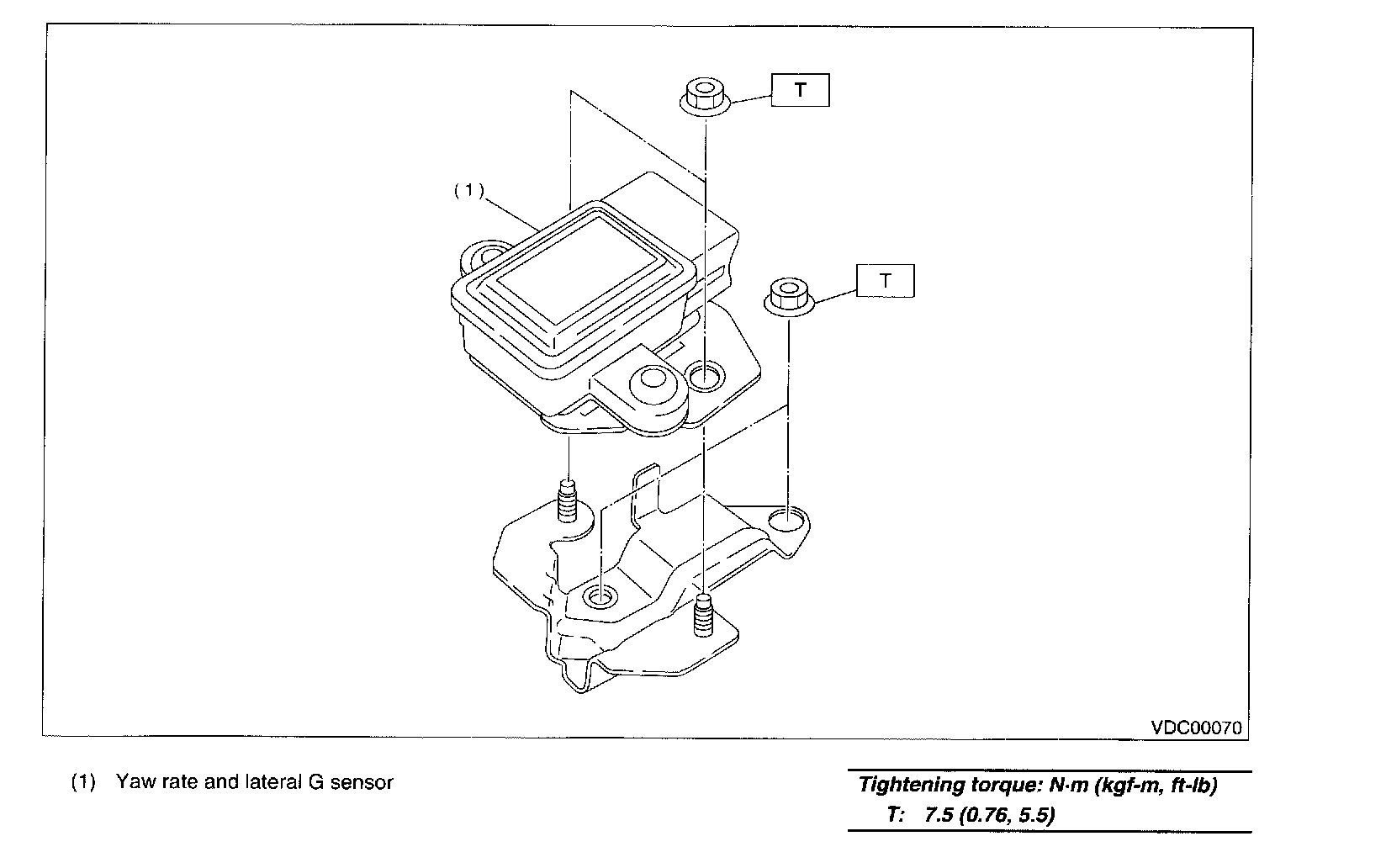 T

(1)

T

VDC00070

(1) Yaw rate and lateral G sensor

Tightening torque: N·m (kgf-m, ft-lb)
T: 7.5 (0.76, 5.5)