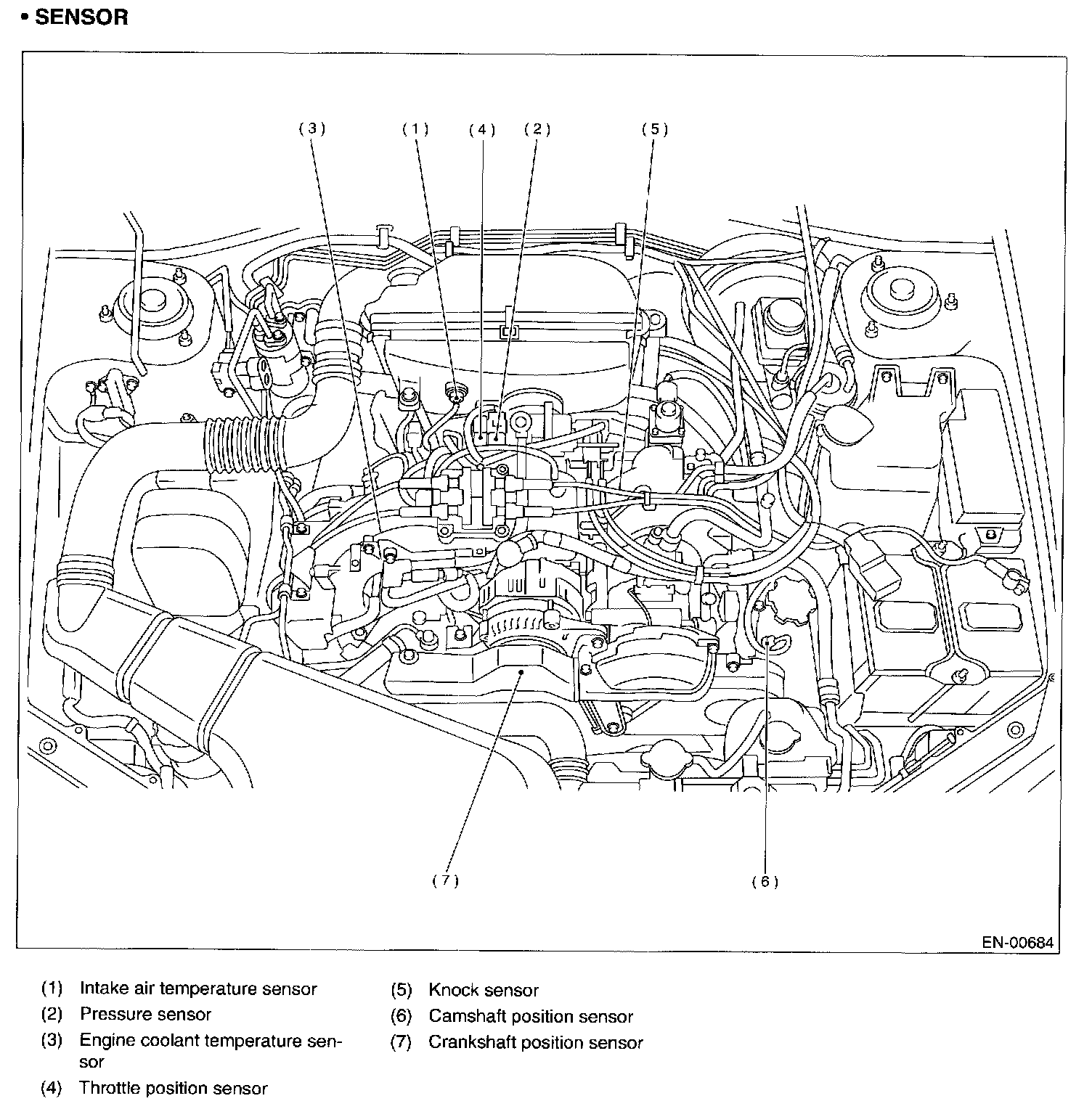 • SENSOR

(3) (1) (4) (2) (5)

(7) (6)

EN-00684

(1) Intake air temperature sensor
(2) Pressure sensor
(3) Engine coolant temperature sensor
(4) Throttle position sensor

(5) Knock sensor
(6) Camshaft position sensor
(7) Crankshaft position sensor