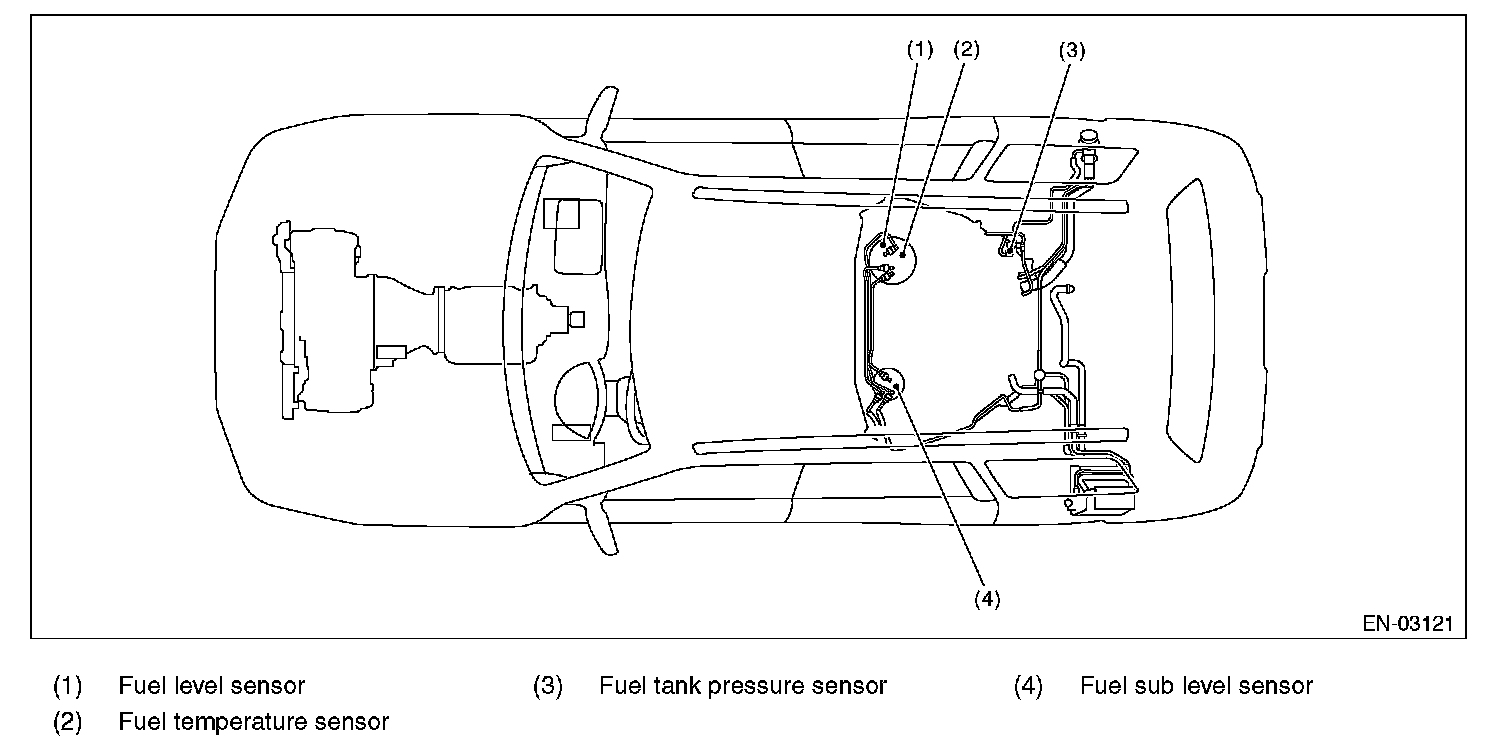 (1) (2) (3)

(4)

EN-03121

(1) Fuel level sensor
(2) Fuel temperature sensor
(3) Fuel tank pressure sensor
(4) Fuel sub level sensor