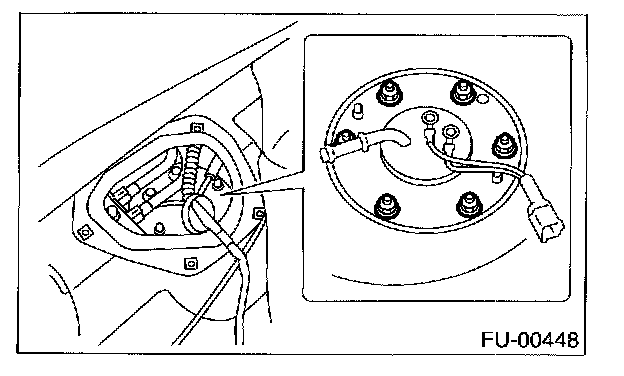 FU-00448