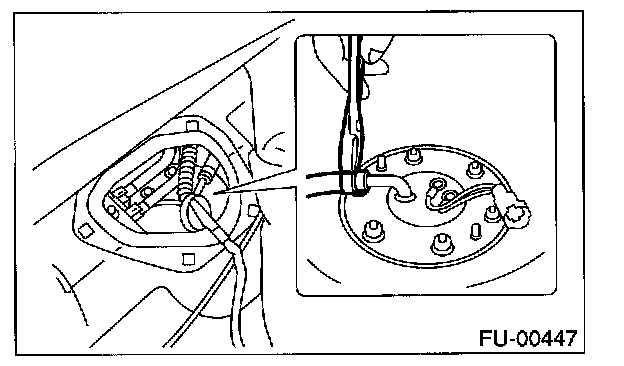 FU-00447