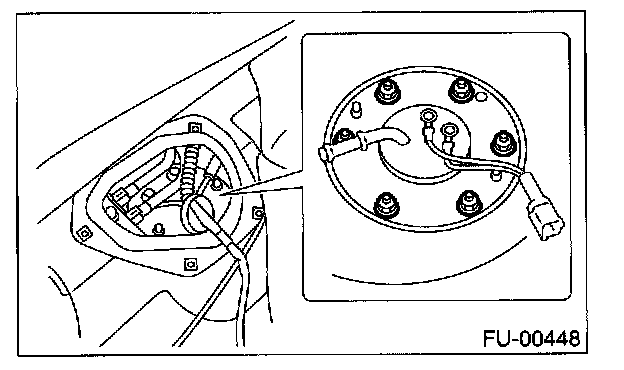 FU-00448