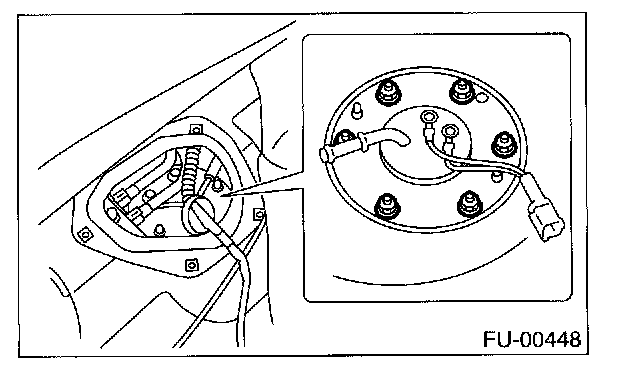 FU-00448