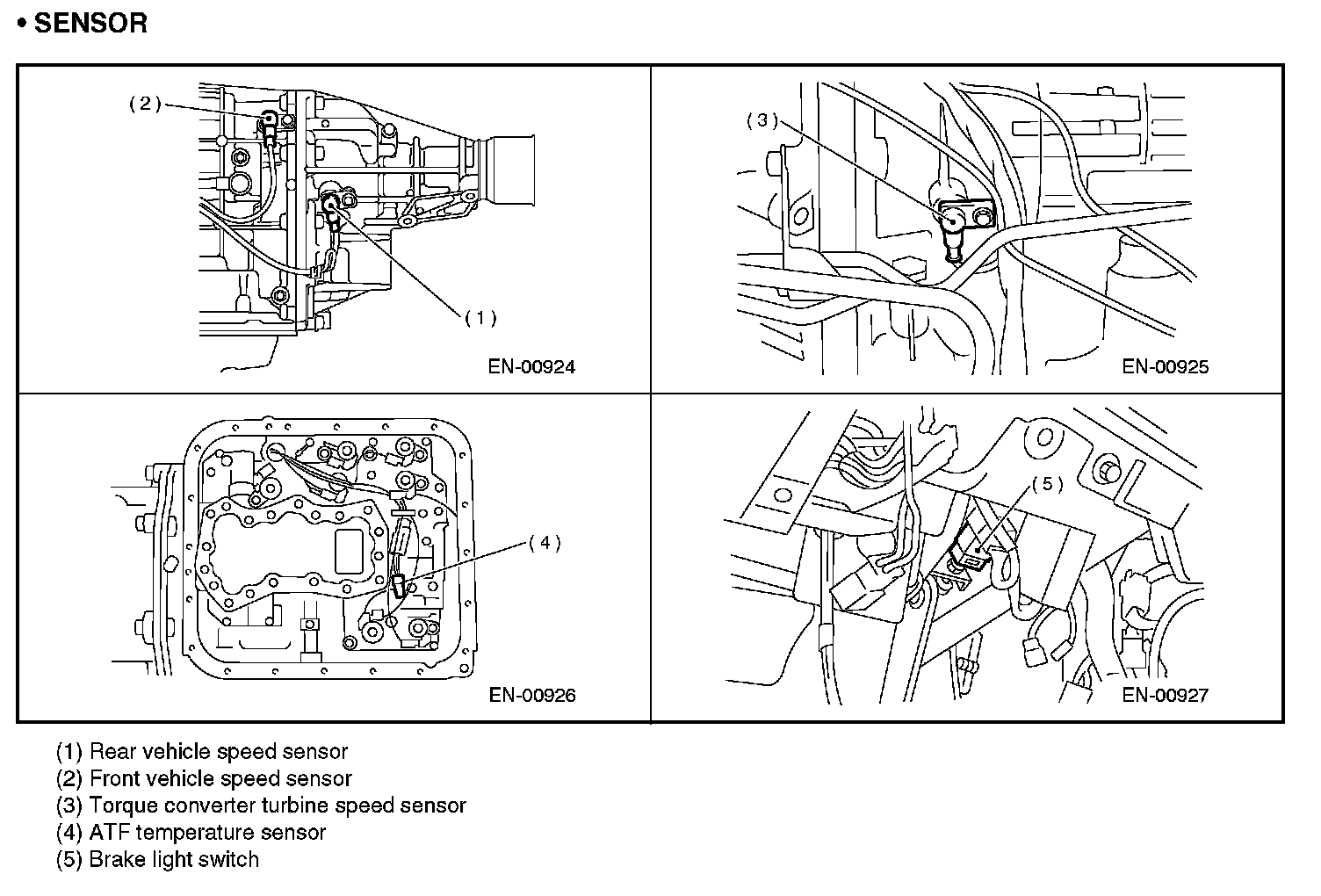 • SENSOR

(2)

(1)

EN-00924

(3)

EN-00925

(4)

EN-00926

(5)

EN-00927

(1) Rear vehicle speed sensor
(2) Front vehicle speed sensor
(3) Torque converter turbine speed sensor
(4) ATF temperature sensor
(5) Brake light switch