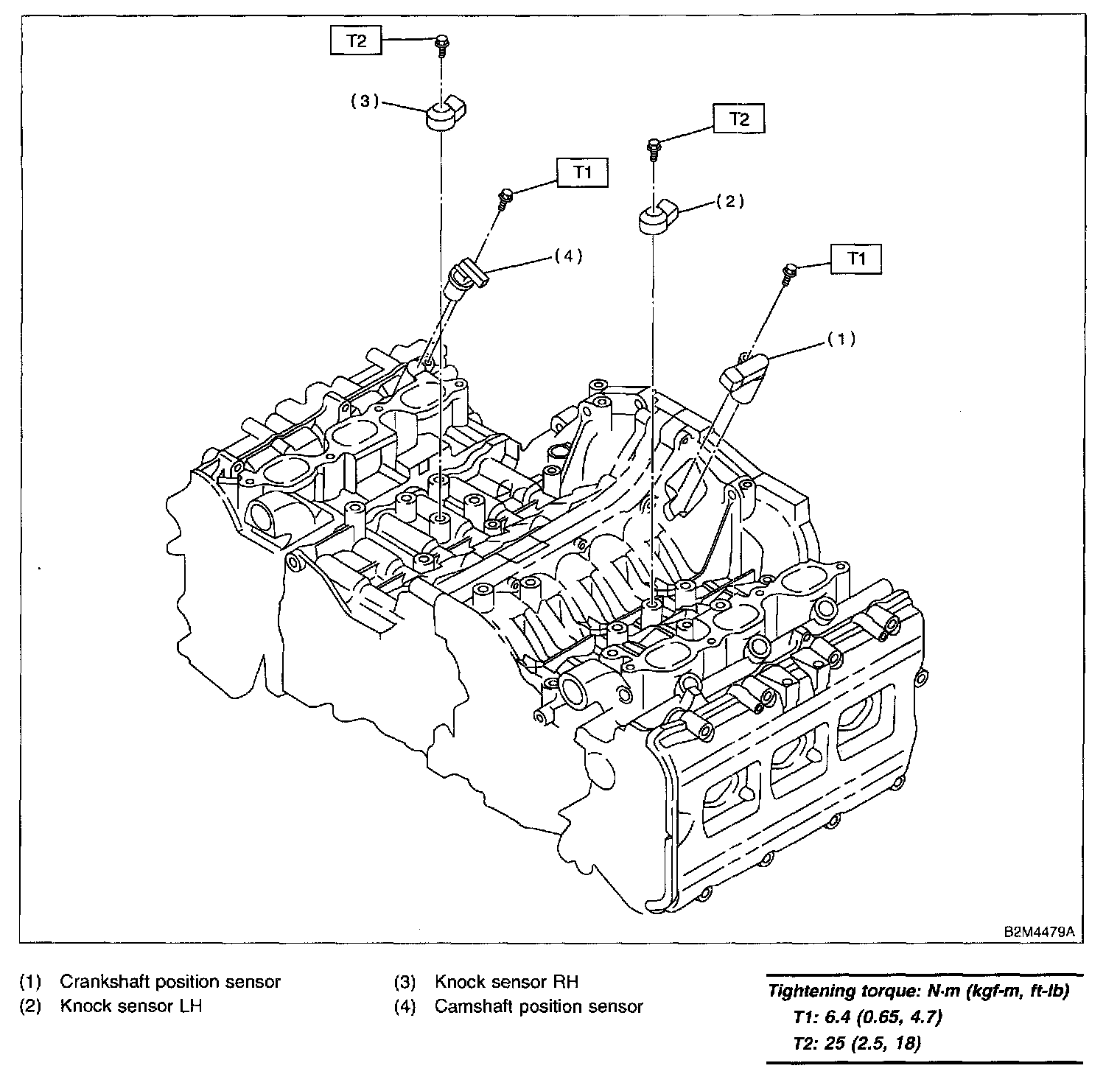 T2

(3)

T2

T1

(2)

(4)

T1

(1)

B2M4479A

(1) Crankshaft position sensor
(2) Knock sensor LH

(3) Knock sensor RH
(4) Camshaft position sensor

Tightening torque: N·m (kgf-m, ft-lb)
T1: 6.4 (0.65, 4.7)
T2: 25 (2.5, 18)