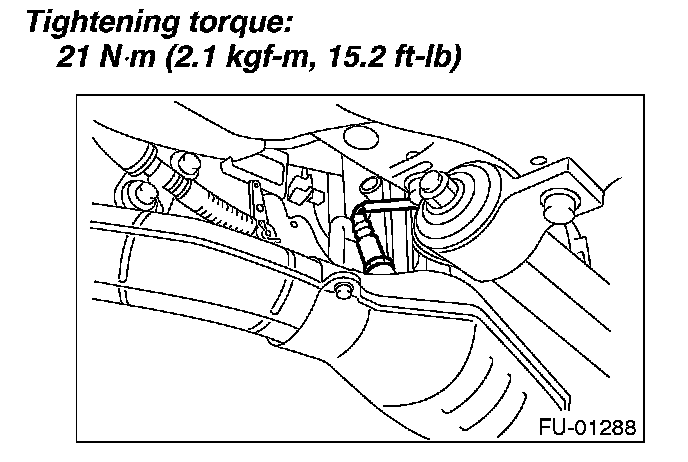 Tightening torque:
21 N·m (2.1 kgf-m, 15.2 ft-lb)

FU-01288