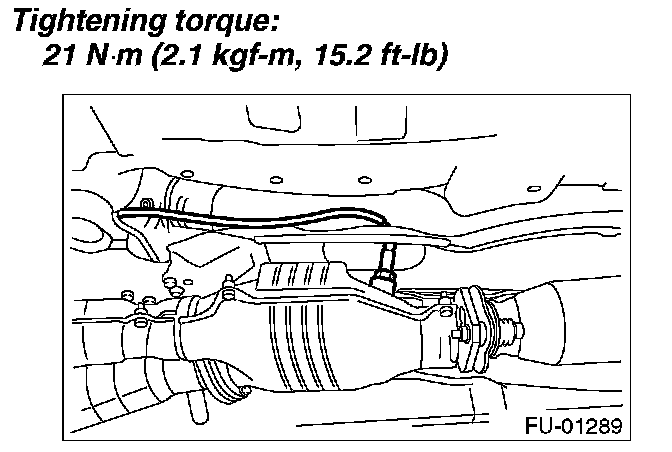 Tightening torque:
21 N·m (2.1 kgf-m, 15.2 ft-lb)

FU-01289