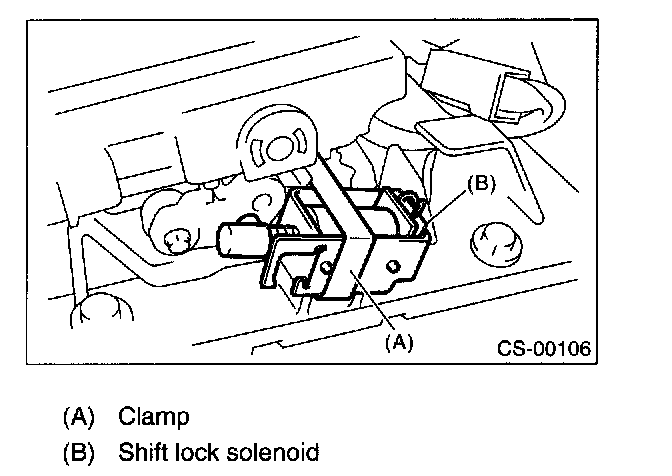 (B)

(A)

CS-00106

(A) Clamp

(B) Shift lock solenoid