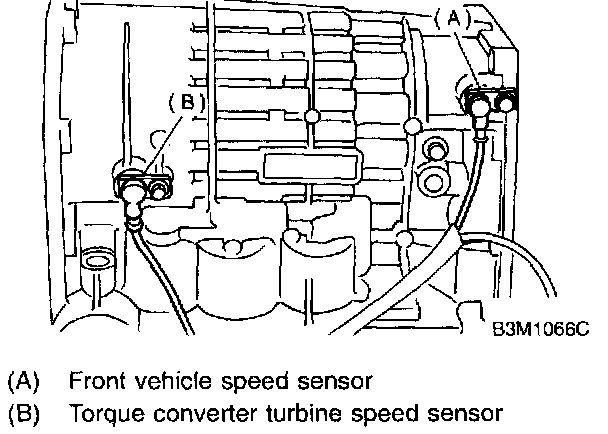 (A)

(B)

B3M1066C

(A) Front vehicle speed sensor
(B) Torque converter turbine speed sensor