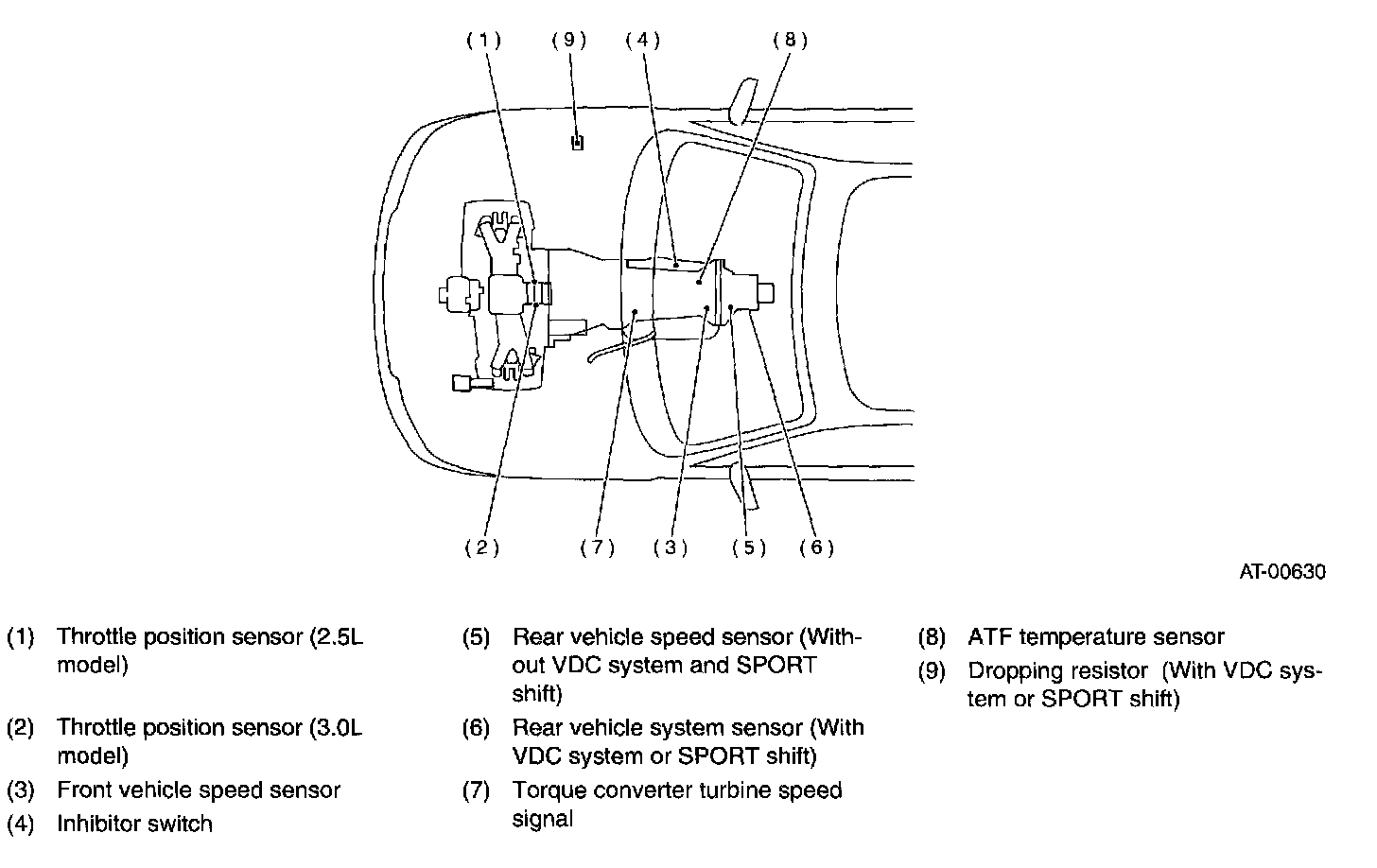 (1) (9) (4) (8)

(2) (7) (3) (5) (6)

AT-00630

(1) Throttle position sensor (2.5L model)

(2) Throttle position sensor (3.0L model)

(3) Front vehicle speed sensor

(4) Inhibitor switch

(5) Rear vehicle speed sensor (Without VDC system and SPORT shift)

(6) Rear vehicle system sensor (With VDC system or SPORT shift)

(7) Torque converter turbine speed signal

(8) ATF temperature sensor

(9) Dropping resistor (With VDC system or SPORT shift)