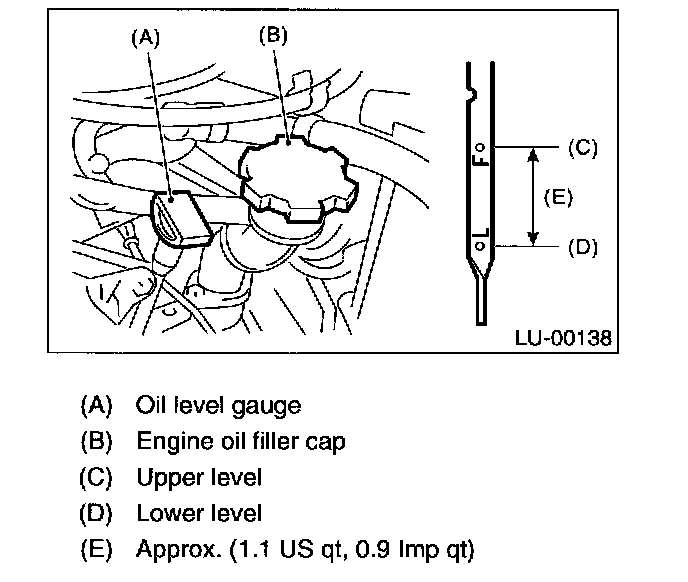 (A)
(B)
F
L
(C)
(E)
(D)
LU-00138

(A) Oil level gauge
(B) Engine oil filler cap
(C) Upper level
(D) Lower level
(E) Approx. (1.1 US qt, 0.9 Imp qt)