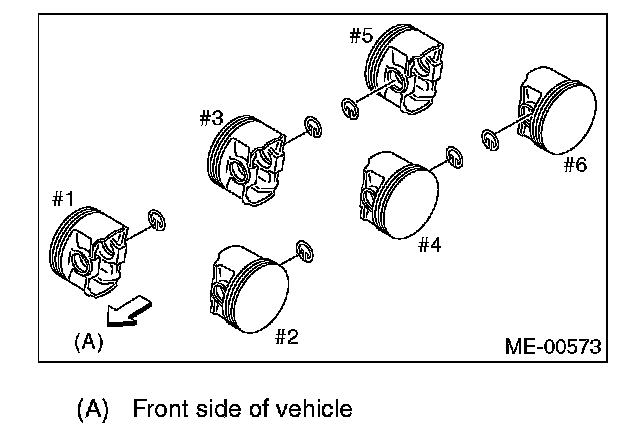 #5

#3

#6

#1

#4

#2

(A)

ME-00573

(A) Front side of vehicle