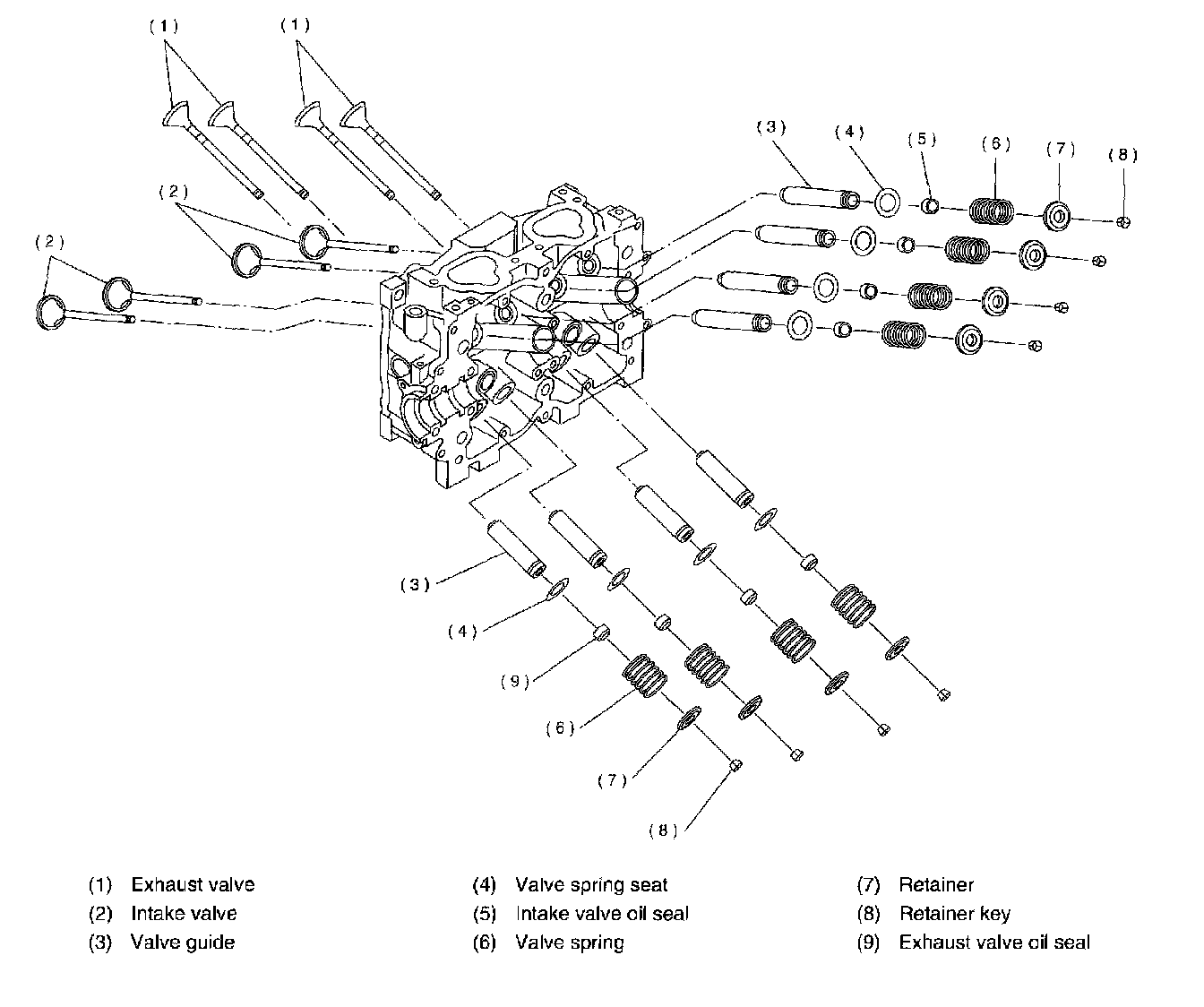 (1)
(1)
(2)
(2)
(3)
(4)
(5)
(6)
(7)
(8)
(3)
(4)
(9)
(6)
(7)
(8)

(1) Exhaust valve
(2) Intake valve
(3) Valve guide
(4) Valve spring seat
(5) Intake valve oil seal
(6) Valve spring
(7) Retainer
(8) Retainer key
(9) Exhaust valve oil seal