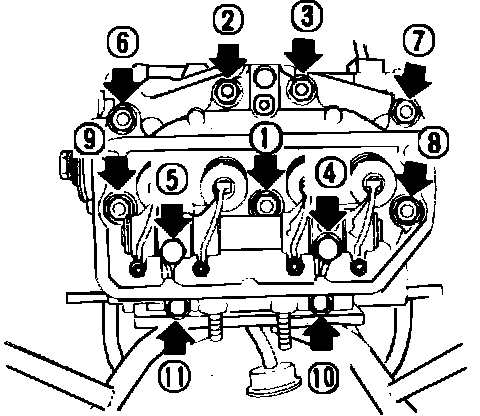 6
2
3
7
9
1
8
5
4
11
10