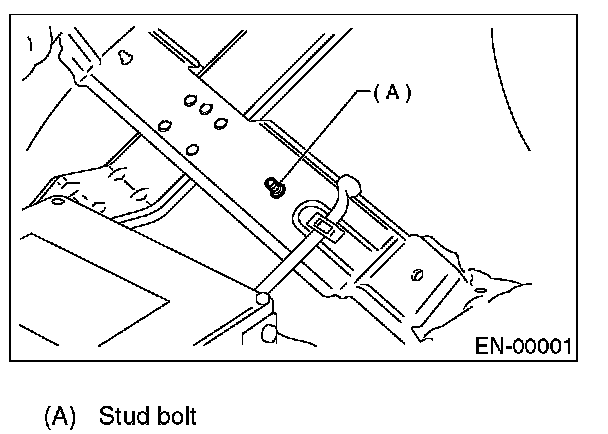 (A)

EN-00001

(A) Stud bolt