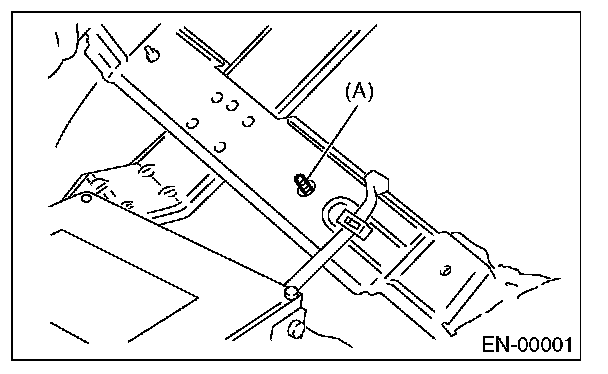 (A)

EN-00001