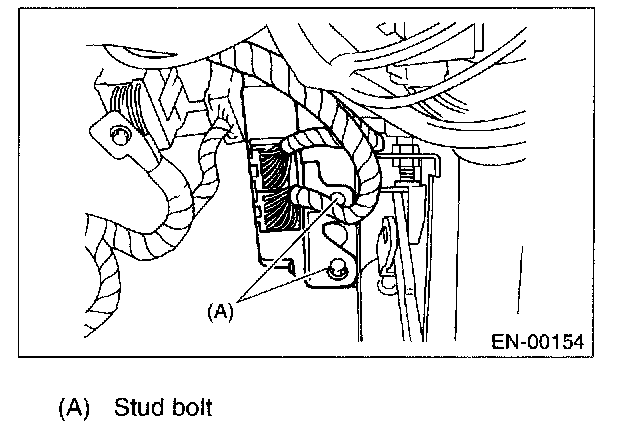 (A)

EN-00154

(A) Stud bolt