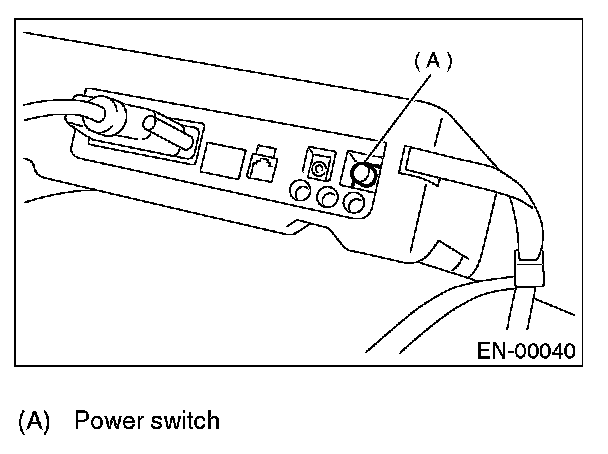 (A)

EN-00040

(A) Power switch