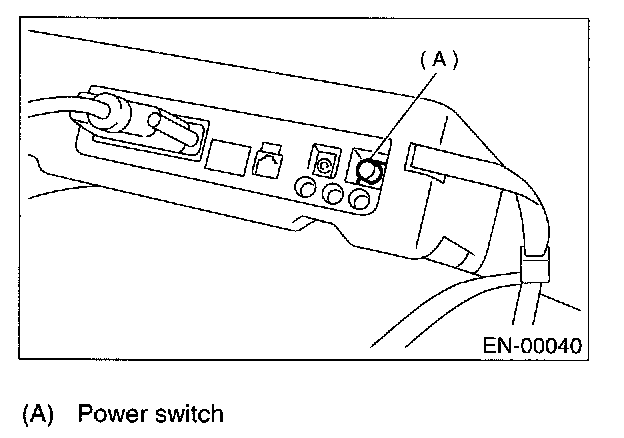 (A)

EN-00040

(A) Power switch