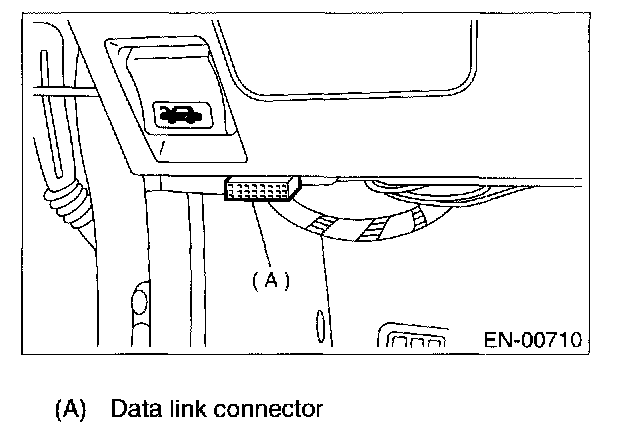 (A)

EN-00710

(A) Data link connector