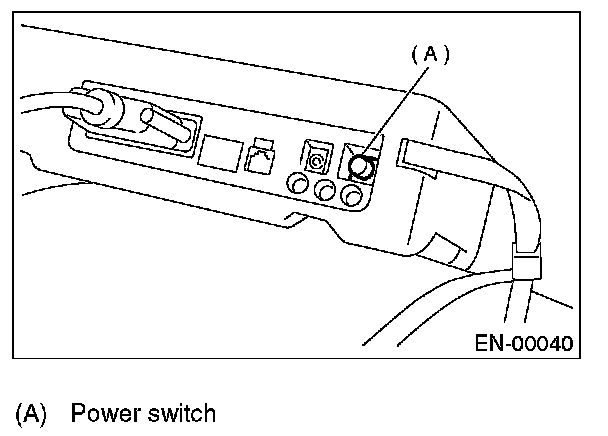 (A)

EN-00040

(A) Power switch