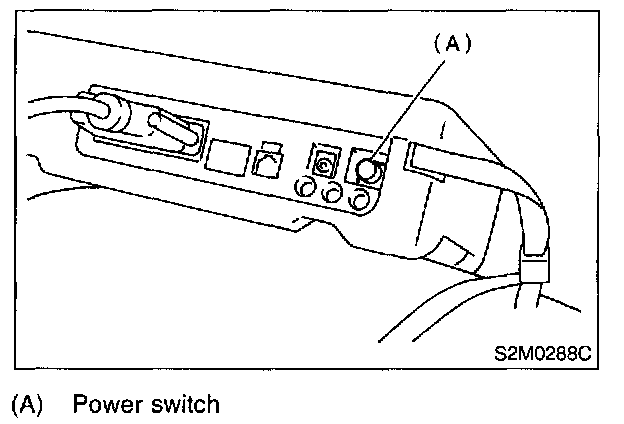 (A)

S2M0288C

(A) Power switch