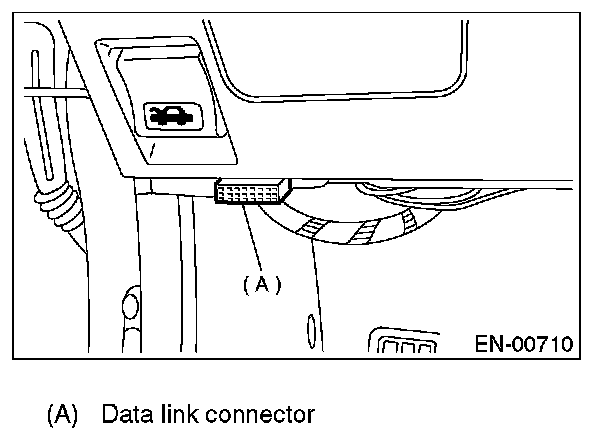 (A)

EN-00710

(A) Data link connector