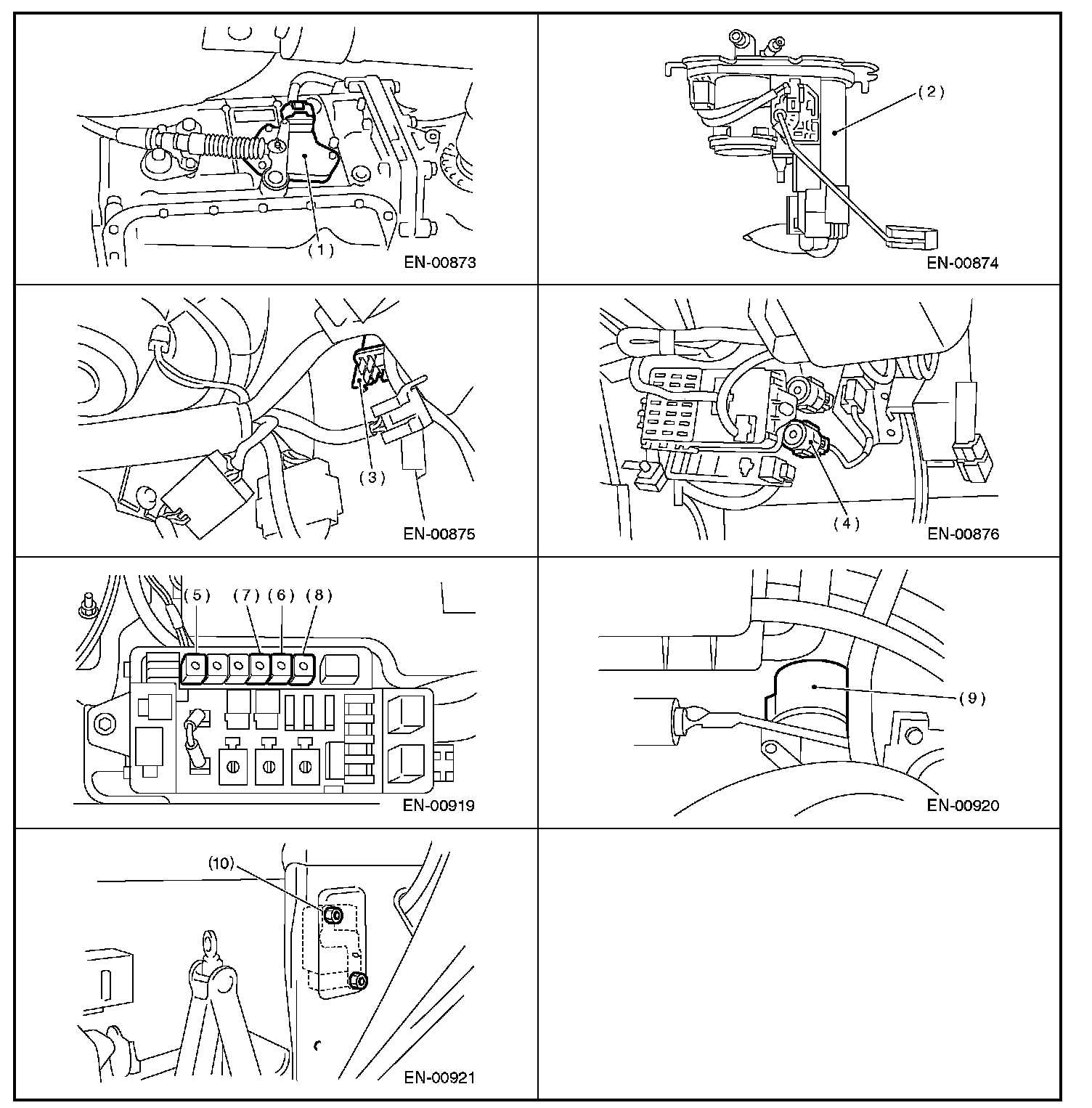 (1)
EN-00873

(2)
EN-00874

(3)
EN-00875

(4)
EN-00876

(5) (7) (6) (8)
EN-00919

(9)
EN-00920

(10)
EN-00921