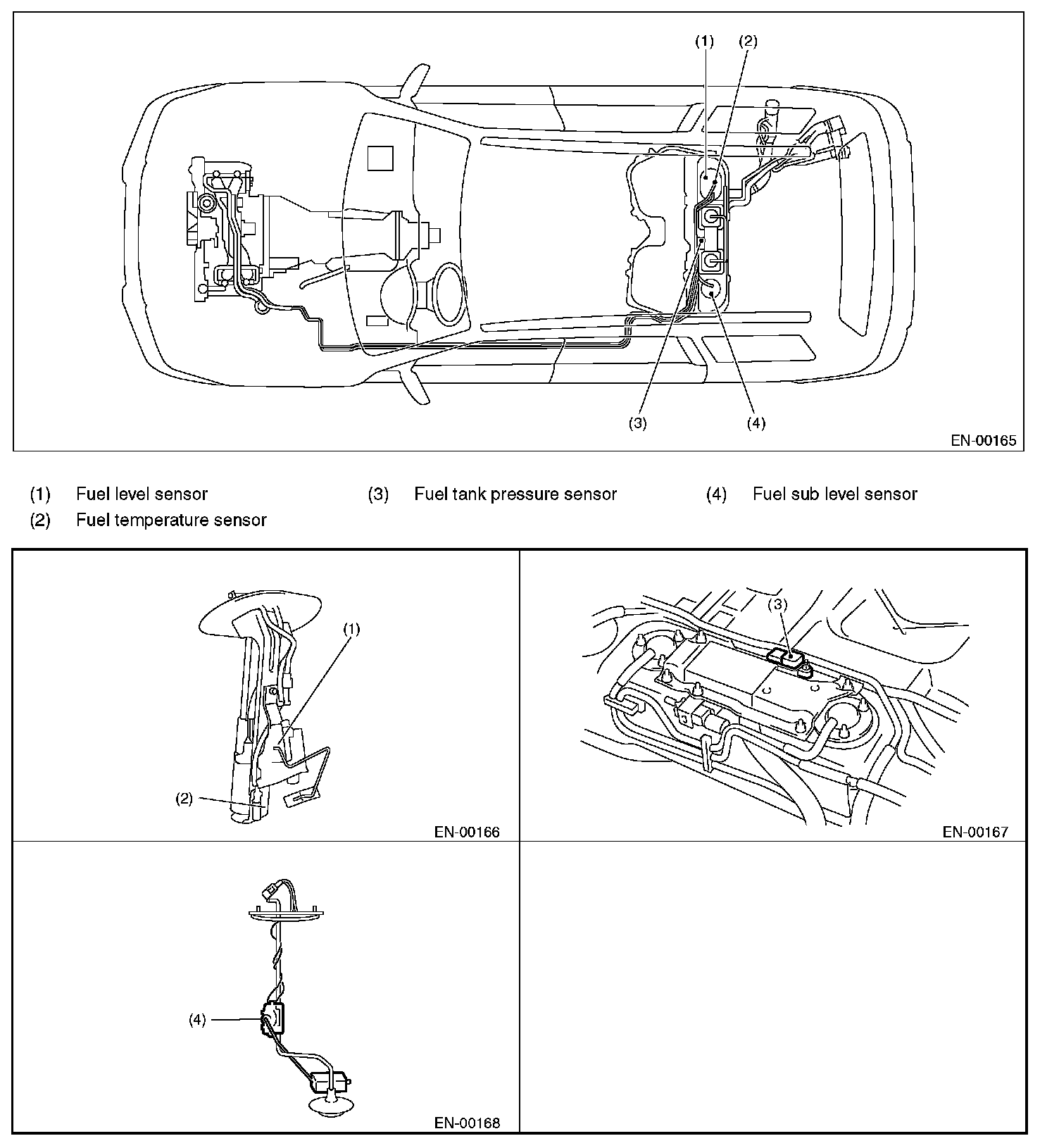 (1) (2)

(3) (4)

EN-00165

(1) Fuel level sensor
(2) Fuel temperature sensor
(3) Fuel tank pressure sensor
(4) Fuel sub level sensor

(1)

(2)

EN-00166

(3)

EN-00167

(4)

EN-00168