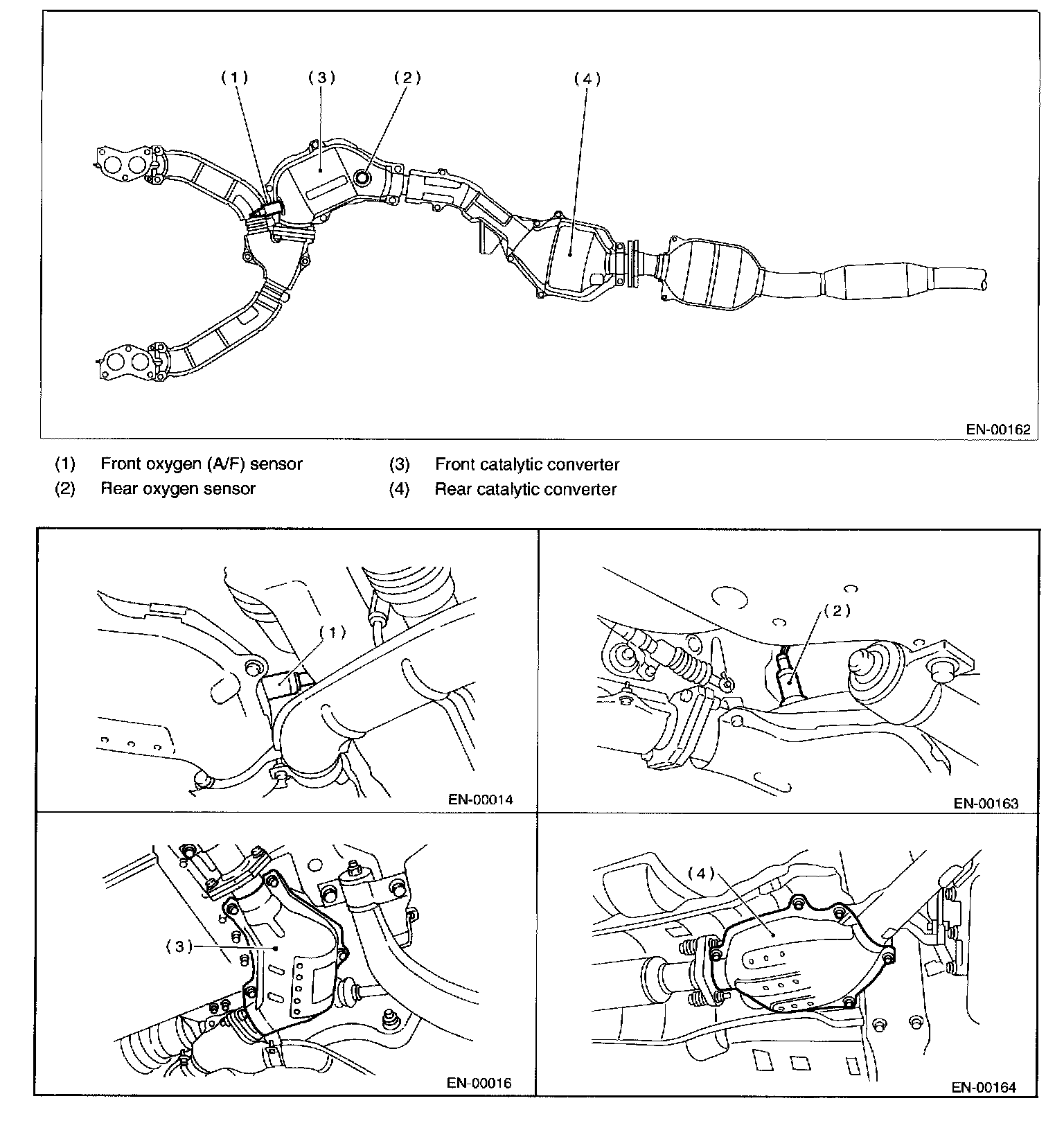 (1) (3) (2) (4)

EN-00162

(1) Front oxygen (A/F) sensor
(2) Rear oxygen sensor
(3) Front catalytic converter
(4) Rear catalytic converter

(1)

EN-00014

(2)

EN-00163

(3)

EN-00016

(4)

EN-00164