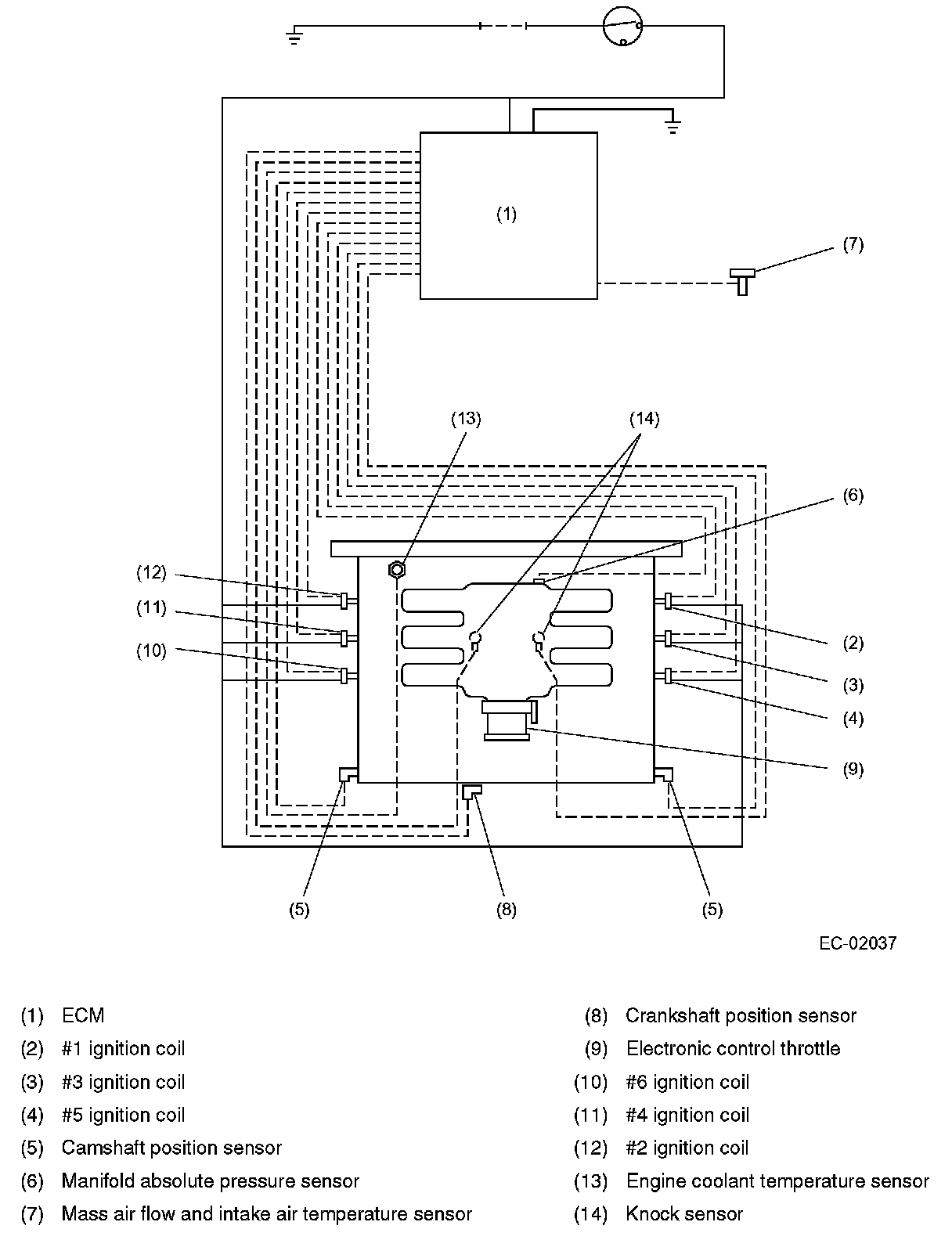 (1)

(7)

(13)

(14)

(6)

(12)

(11)

(10)

(2)

(3)

(4)

(9)

(5)

(8)

(5)

EC-02037

(1) ECM
(2) #1 ignition coil
(3) #3 ignition coil
(4) #5 ignition coil
(5) Camshaft position sensor
(6) Manifold absolute pressure sensor
(7) Mass air flow and intake air temperature sensor

(8) Crankshaft position sensor
(9) Electronic control throttle
(10) #6 ignition coil
(11) #4 ignition coil
(12) #2 ignition coil
(13) Engine coolant temperature sensor
(14) Knock sensor