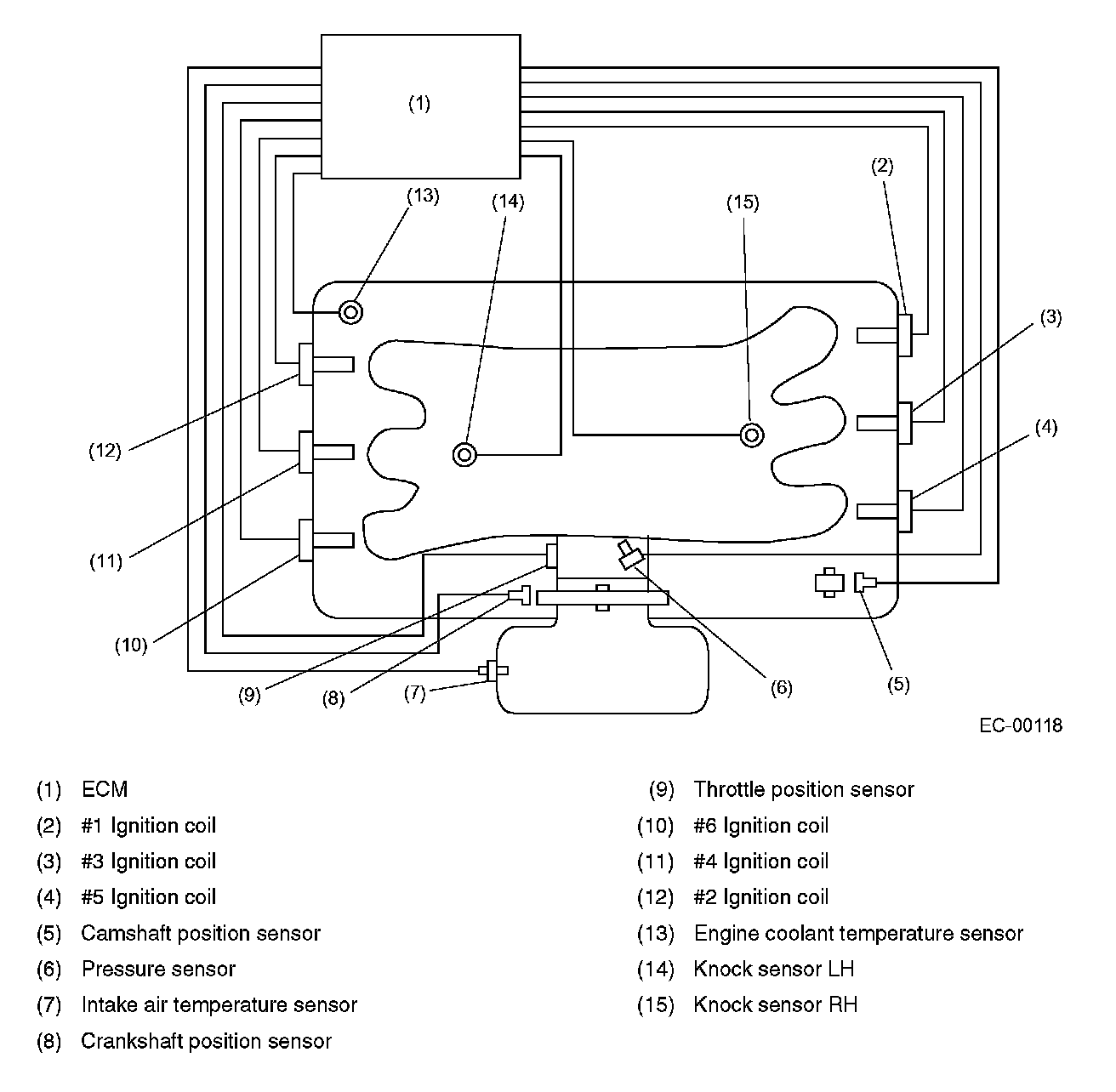 (1)

(2)

(13)

(14)

(15)

(3)

(4)

(12)

(11)

(10)

(9)

(8)

(7)

(6)

(5)

EC-00118

(1) ECM
(2) #1 Ignition coil
(3) #3 Ignition coil
(4) #5 Ignition coil
(5) Camshaft position sensor
(6) Pressure sensor
(7) Intake air temperature sensor
(8) Crankshaft position sensor

(9) Throttle position sensor
(10) #6 Ignition coil
(11) #4 Ignition coil
(12) #2 Ignition coil
(13) Engine coolant temperature sensor
(14) Knock sensor LH
(15) Knock sensor RH