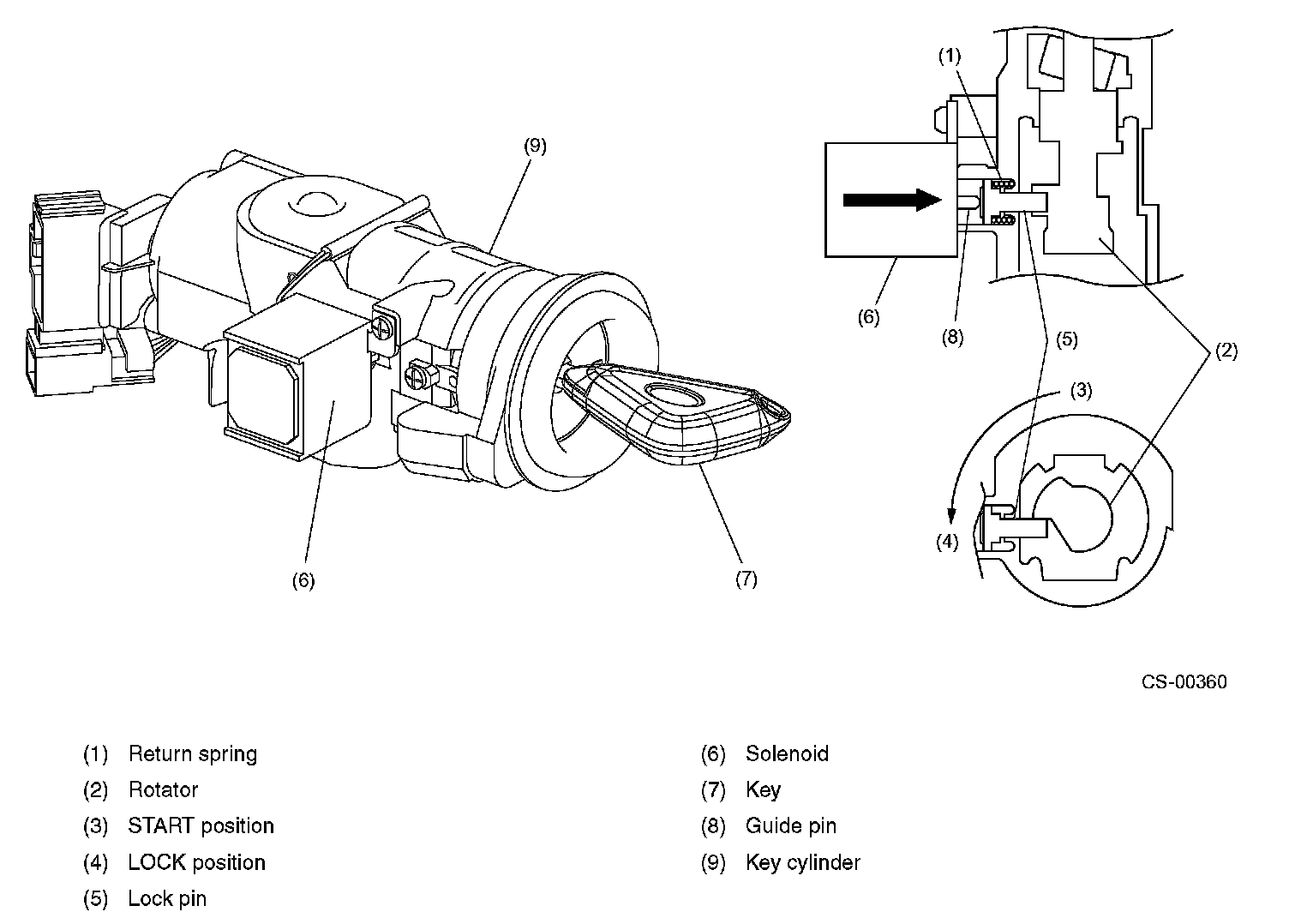 (9)

(6)

(7)

(1)

(6)

(8)

(5)

(2)

(3)

(4)

CS-00360

(1) Return spring
(2) Rotator
(3) START position
(4) LOCK position
(5) Lock pin

(6) Solenoid
(7) Key
(8) Guide pin
(9) Key cylinder