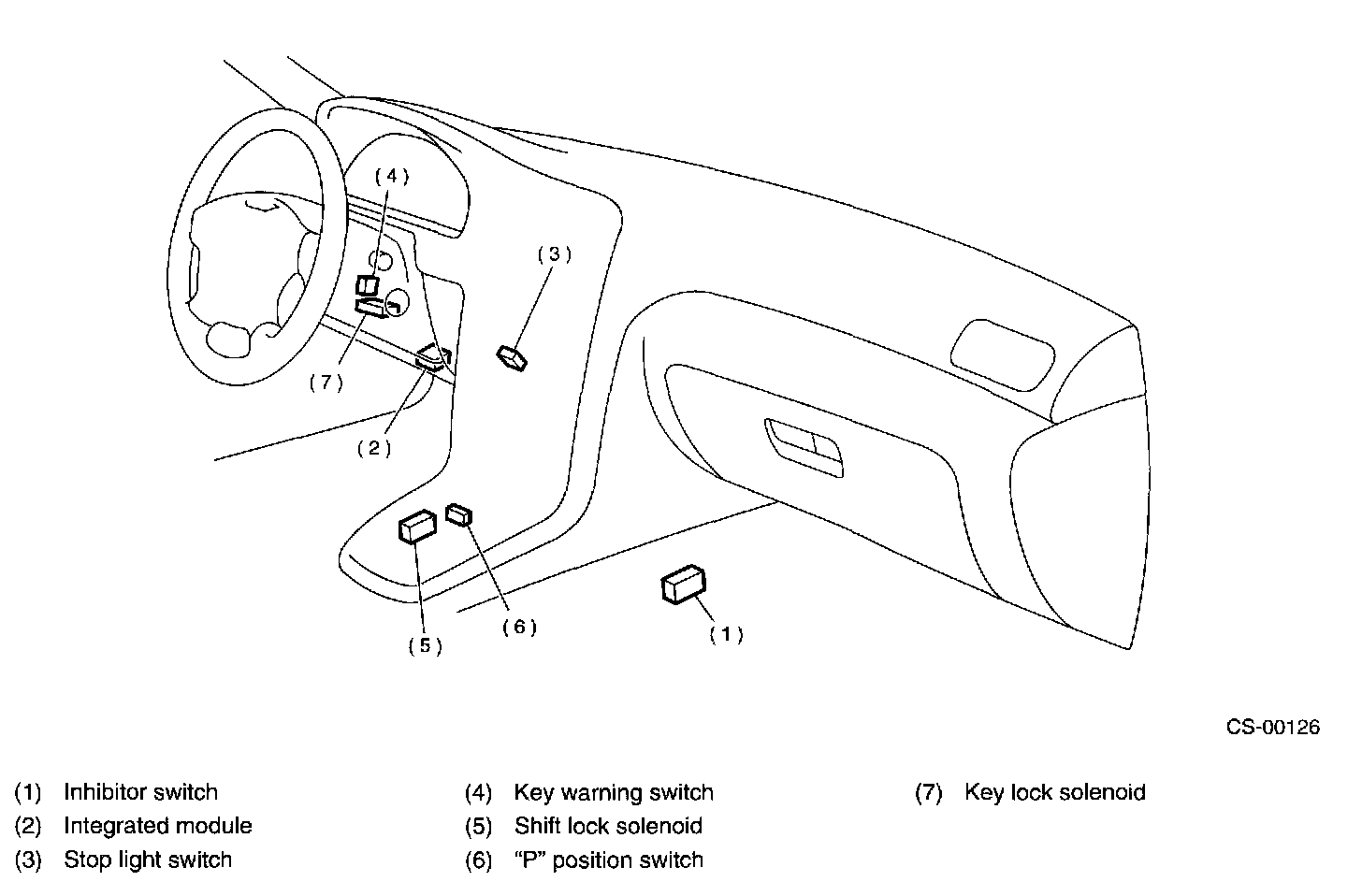 (4)
(3)
(7)
(2)
(5)
(6)
(1)

CS-00126

(1) Inhibitor switch
(2) Integrated module
(3) Stop light switch

(4) Key warning switch
(5) Shift lock solenoid
(6) “P” position switch

(7) Key lock solenoid