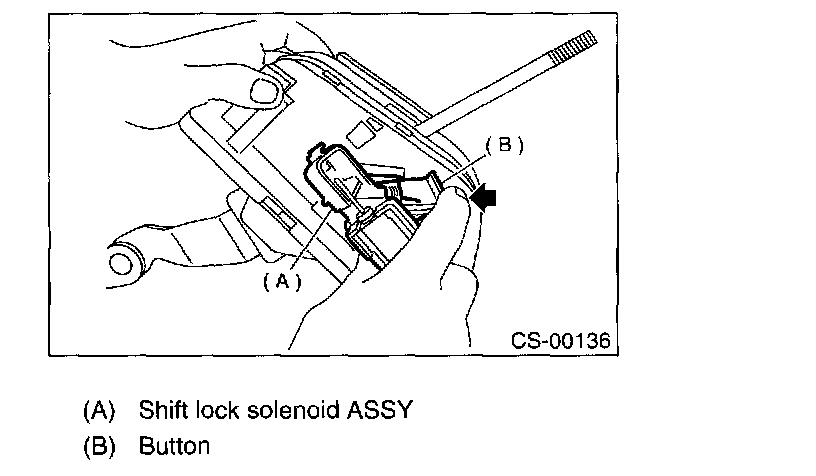 (B)

(A)

CS-00136

(A) Shift lock solenoid ASSY
(B) Button