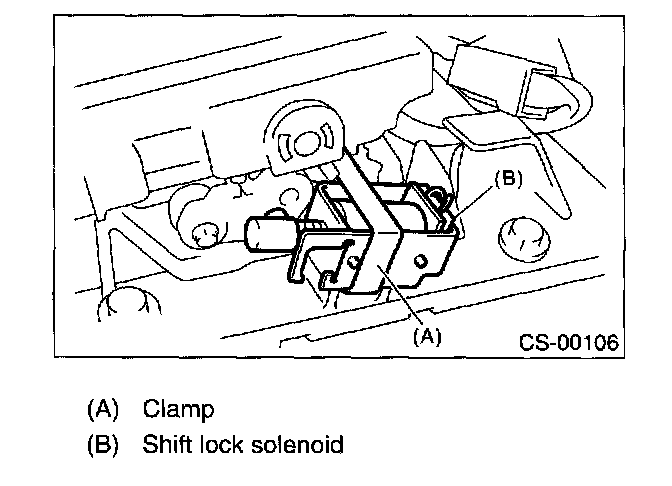 (B)

(A)

CS-00106

(A) Clamp
(B) Shift lock solenoid