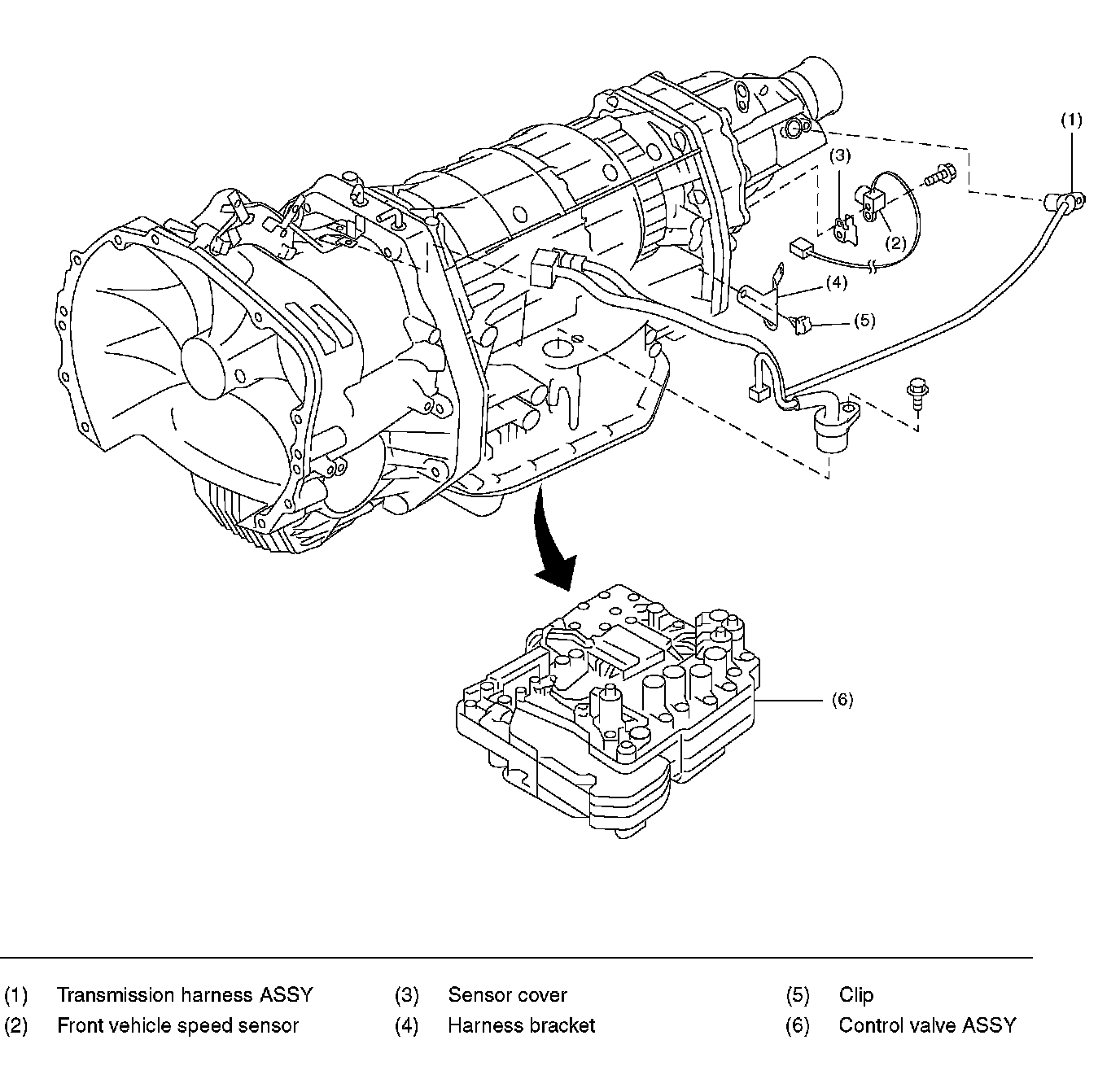 (1)
(3)
(2)
(4)
(5)
(6)

(1) Transmission harness ASSY
(2) Front vehicle speed sensor
(3) Sensor cover
(4) Harness bracket
(5) Clip
(6) Control valve ASSY