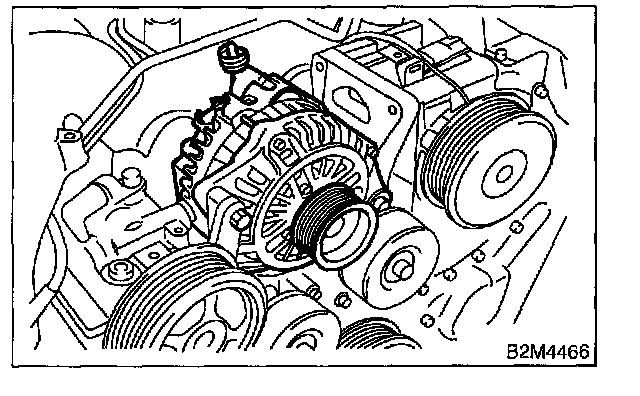 B2M4466