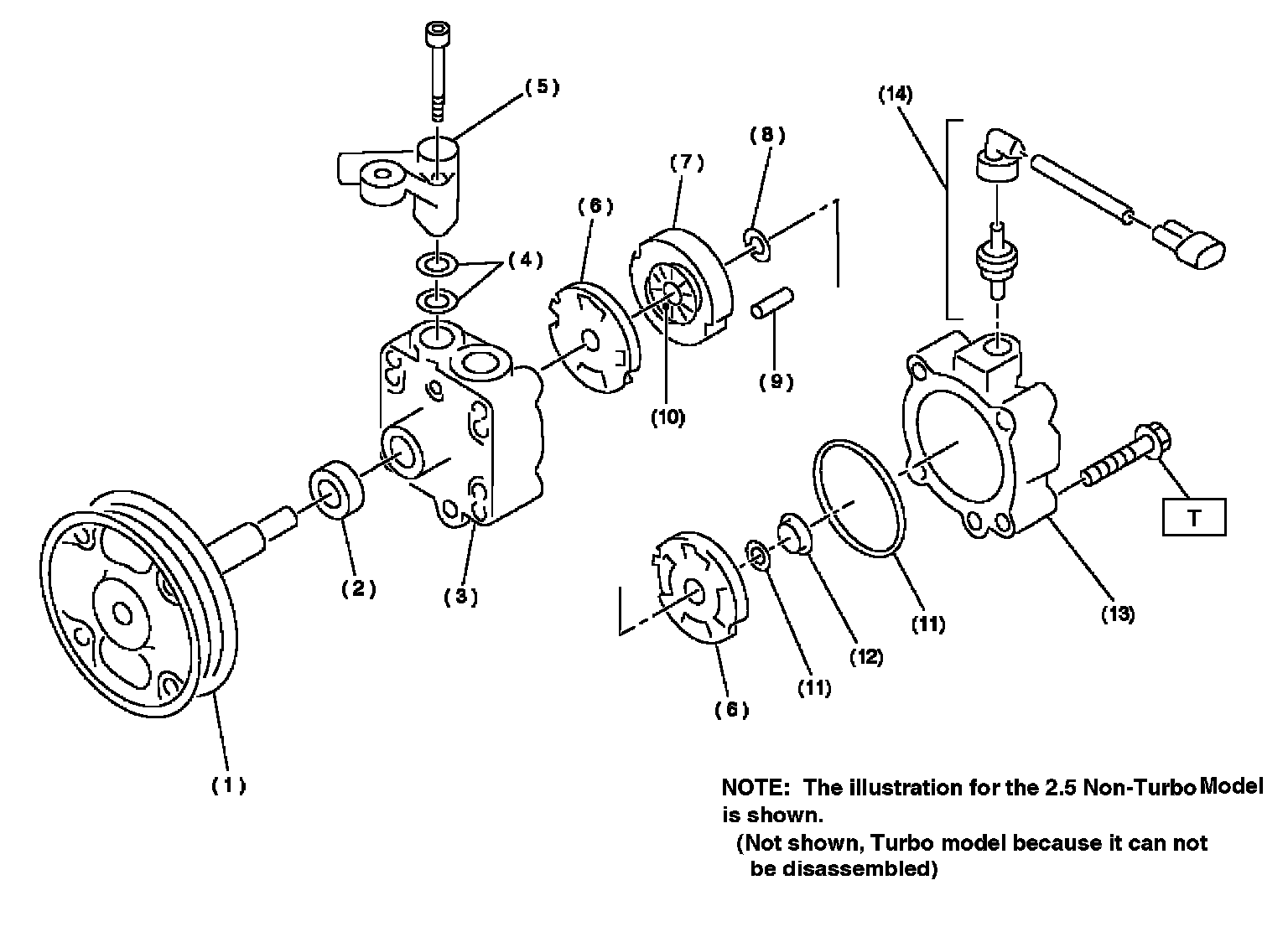 (5)

(14)

(8)

(7)

(6)

(4)

(9)

(10)

T

(2)

(3)

(11)

(13)

(12)

(11)

(6)

(1)

NOTE: The illustration for the 2.5 Non-Turbo Model is shown.
(Not shown, Turbo model because it can not be disassembled)