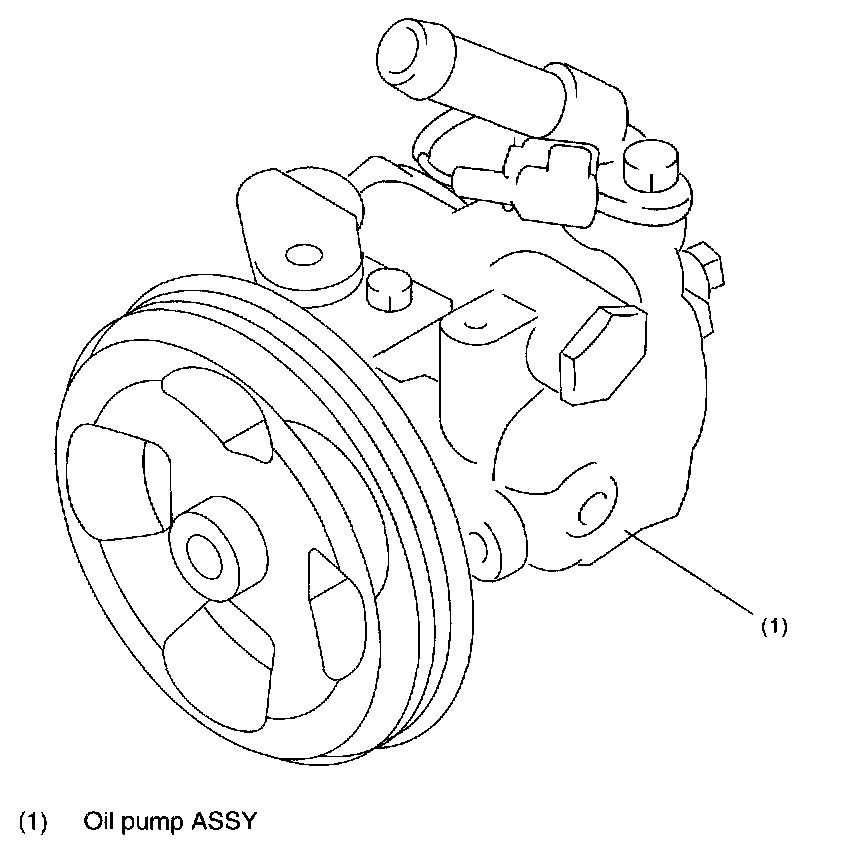 (1)

(1) Oil pump ASSY