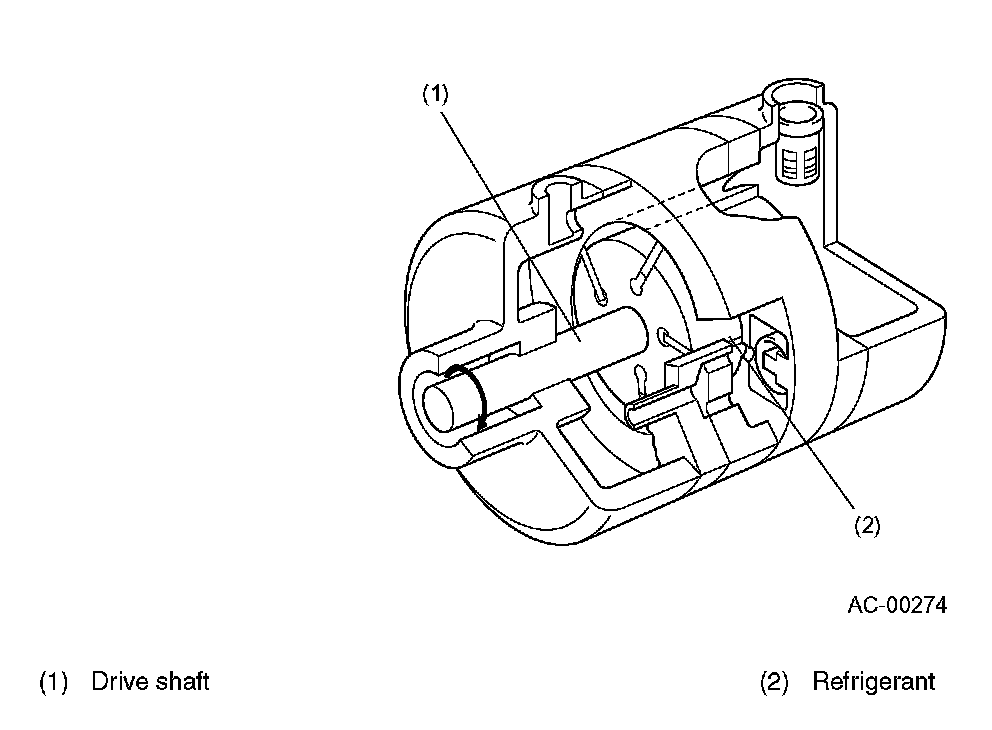 (1)

(2)

AC-00274

(1) Drive shaft

(2) Refrigerant