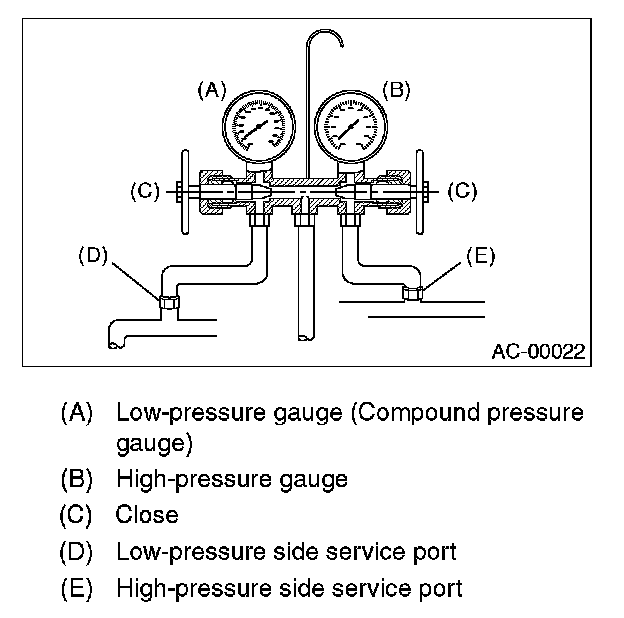 (A)
(B)
(C)
(C)
(D)
(E)
AC-00022

(A) Low-pressure gauge (Compound pressure gauge)
(B) High-pressure gauge
(C) Close
(D) Low-pressure side service port
(E) High-pressure side service port