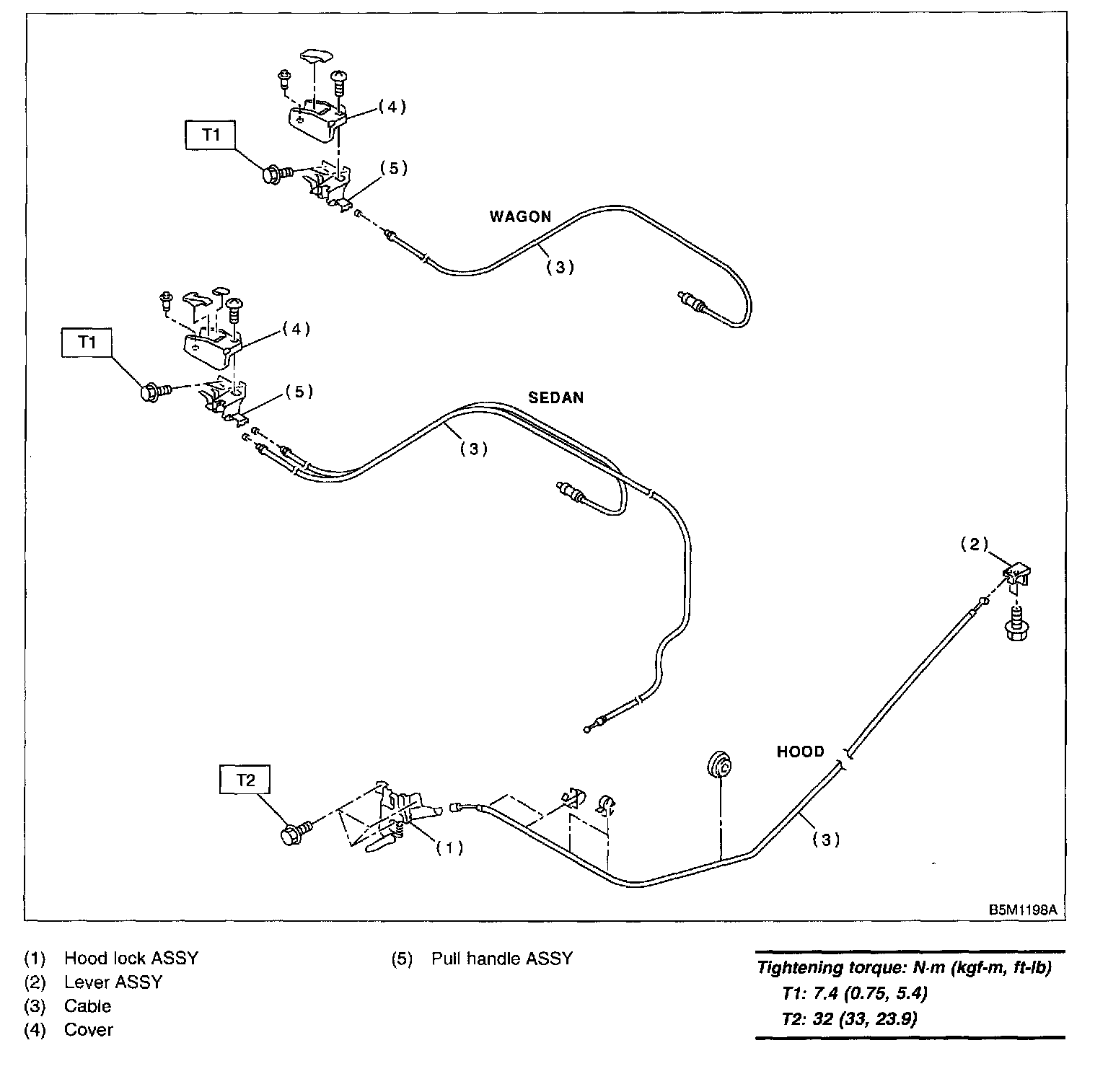 (4)

T1

(5)

WAGON

(3)

(4)

T1

(5)

SEDAN

(3)

(2)

HOOD

T2

(1)

(3)

B5M1198A

(1) Hood lock ASSY
(2) Lever ASSY
(3) Cable
(4) Cover

(5) Pull handle ASSY

Tightening torque: N·m (kgf-m, ft-lb)
T1: 7.4 (0.75, 5.4)
T2: 32 (33, 23.9)