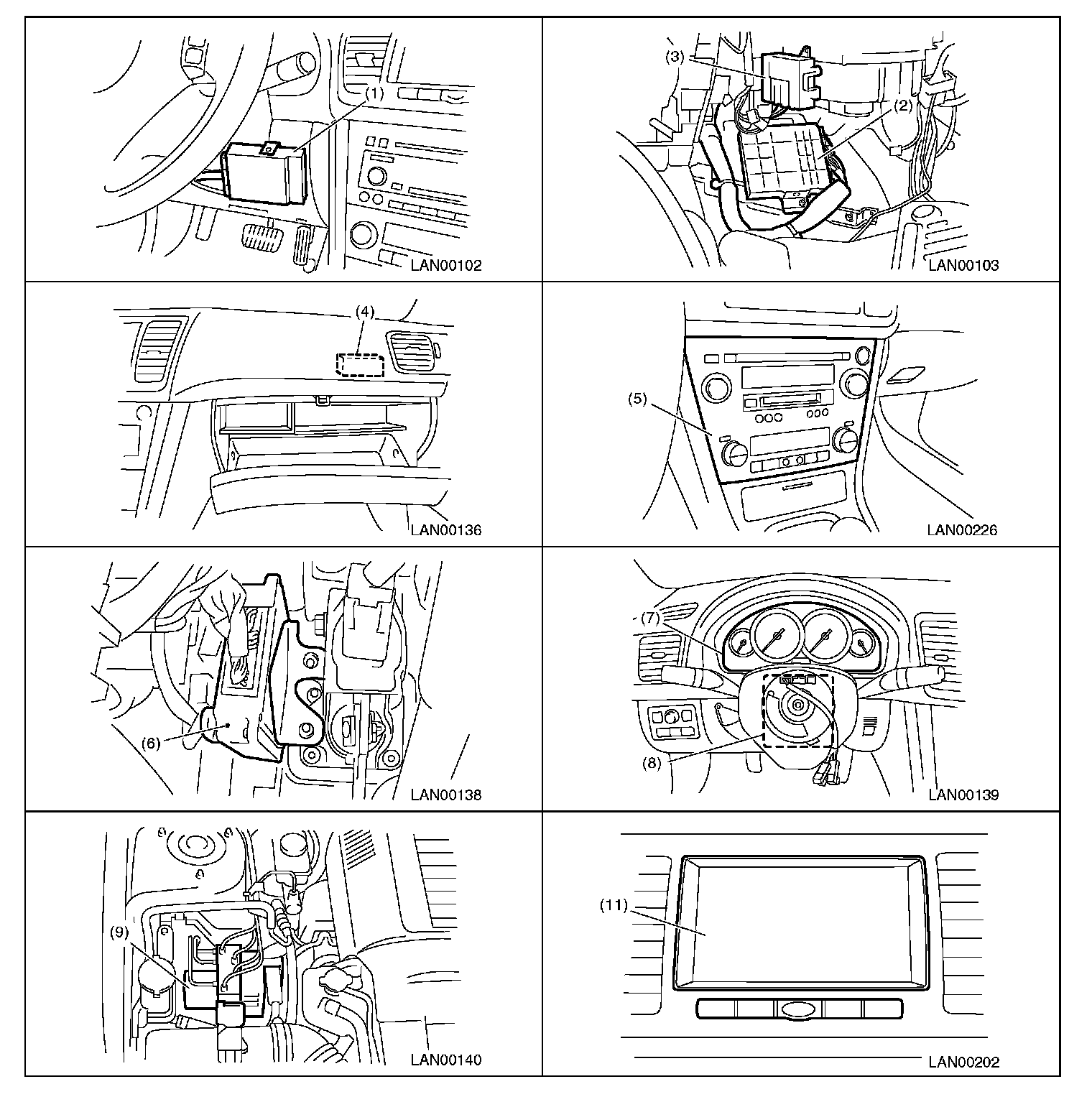 (1)
LAN00102

(3)
(2)
LAN00103

(4)
LAN00136

(5)
LAN00226

(6)
LAN00138

(7)
(8)
LAN00139

(9)
LAN00140

(11)
LAN00202