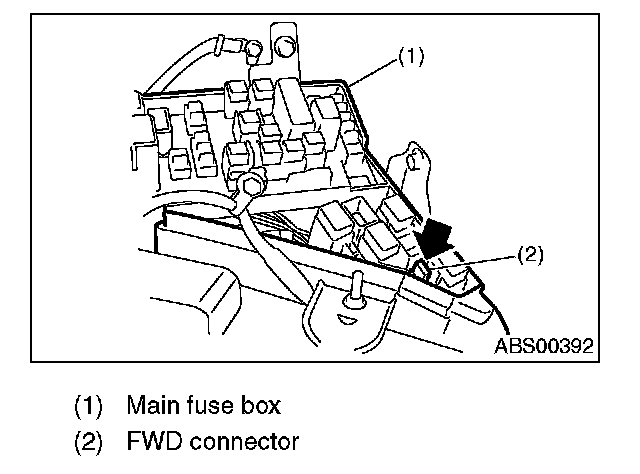 (1)
(2)
ABS00392

(1) Main fuse box
(2) FWD connector