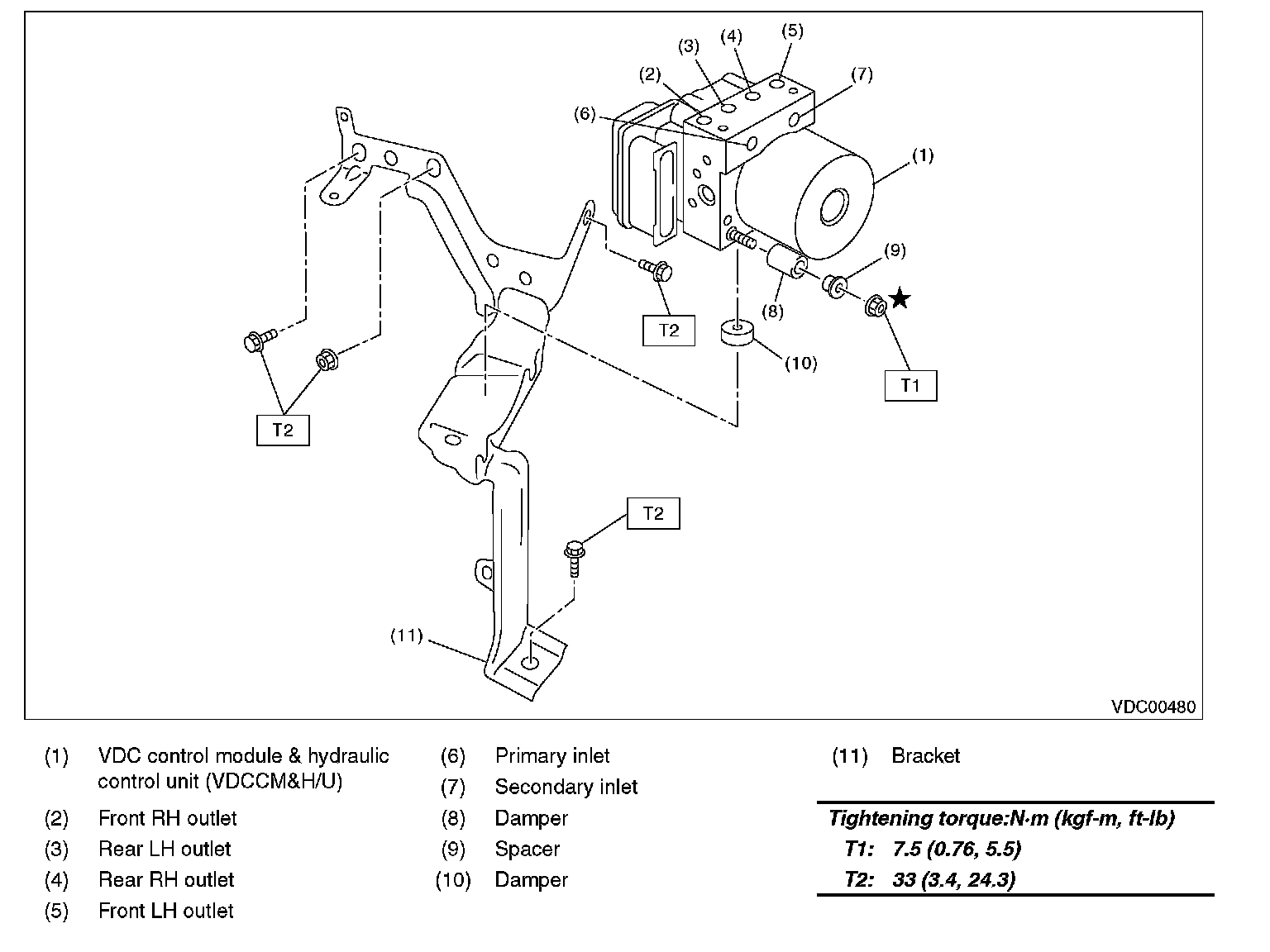 (3) (4) (5)
(2) (7)
(6)
(1)
(9)
★
(8)
T2
(10)
T1
T2
T2
(11)
VDC00480

(1) VDC control module & hydraulic control unit (VDCCM&H/U)
(2) Front RH outlet
(3) Rear LH outlet
(4) Rear RH outlet
(5) Front LH outlet

(6) Primary inlet
(7) Secondary inlet
(8) Damper
(9) Spacer
(10) Damper

(11) Bracket

Tightening torque:N·m (kgf-m, ft-lb)
T1: 7.5 (0.76, 5.5)
T2: 33 (3.4, 24.3)