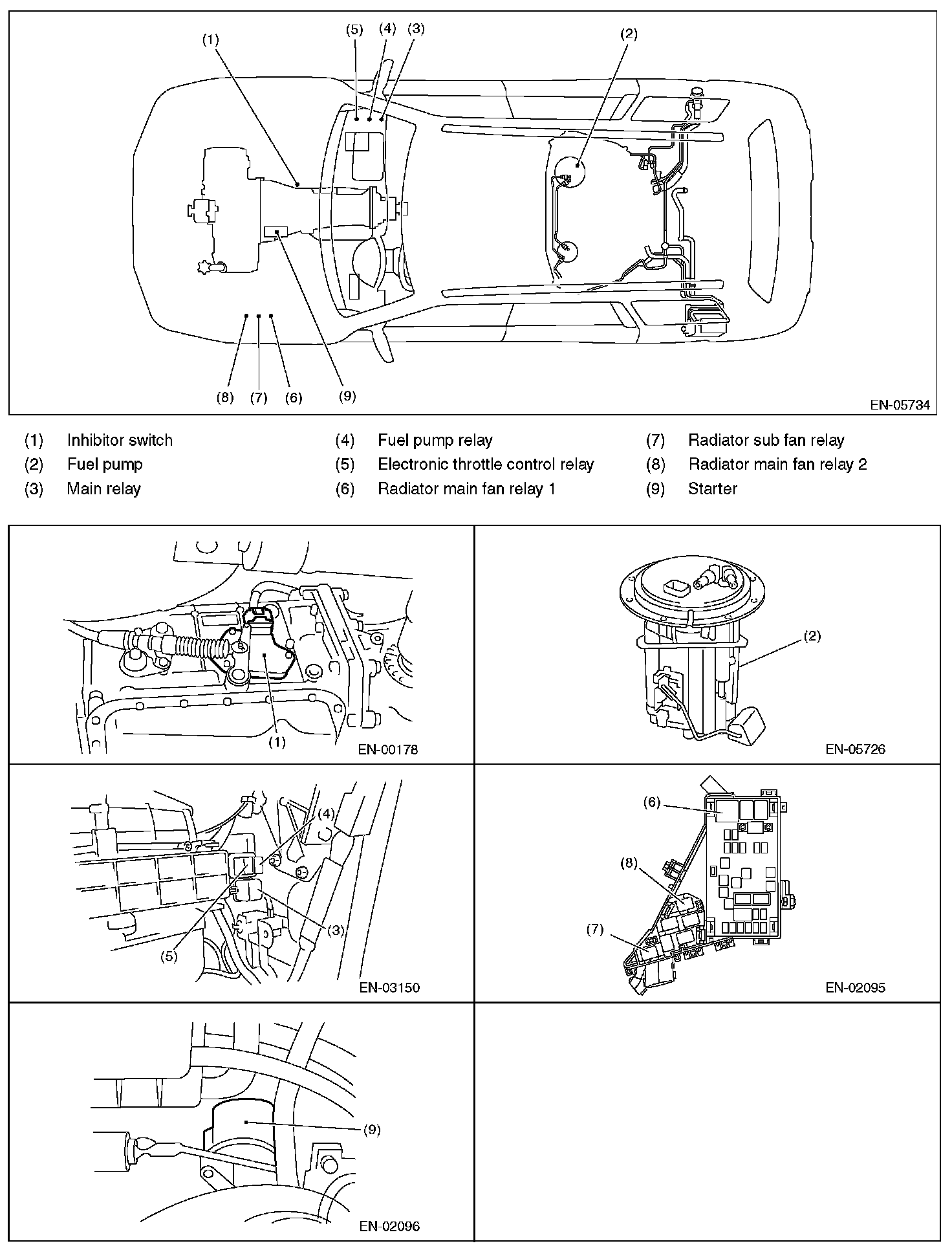 (1)
(5) (4) (3)
(2)
(8) (7) (6)
(9)
EN-05734

(1) Inhibitor switch
(2) Fuel pump
(3) Main relay
(4) Fuel pump relay
(5) Electronic throttle control relay
(6) Radiator main fan relay 1
(7) Radiator sub fan relay
(8) Radiator main fan relay 2
(9) Starter

(1)
EN-00178

(2)
EN-05726

(4)
(3)
(5)
EN-03150

(6)
(8)
(7)
EN-02095

(9)
EN-02096