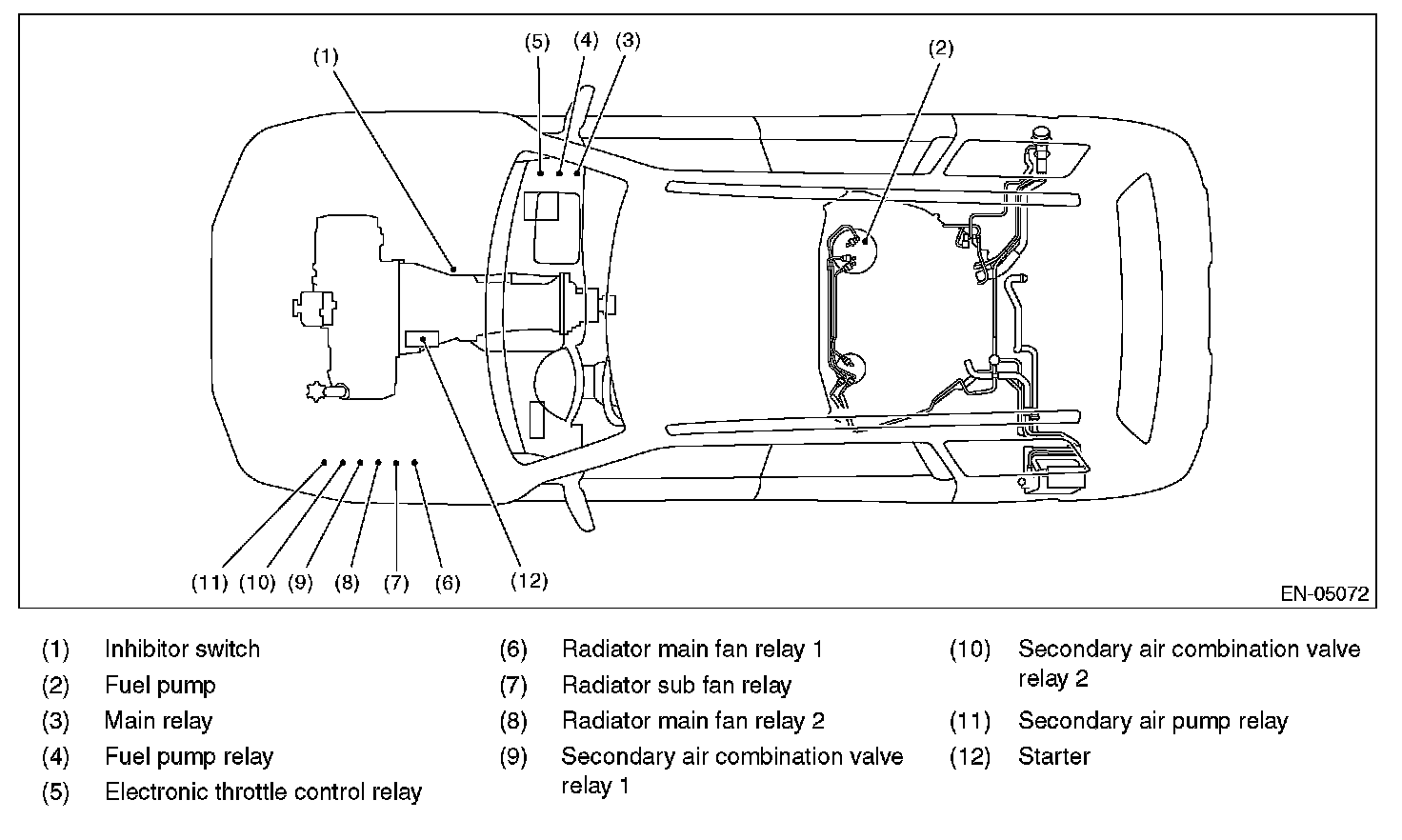 (1)

(5) (4) (3)

(2)

(11) (10) (9) (8) (7) (6) (12)

EN-05072

(1) Inhibitor switch
(2) Fuel pump
(3) Main relay
(4) Fuel pump relay
(5) Electronic throttle control relay

(6) Radiator main fan relay 1
(7) Radiator sub fan relay
(8) Radiator main fan relay 2
(9) Secondary air combination valve relay 1

(10) Secondary air combination valve relay 2
(11) Secondary air pump relay
(12) Starter